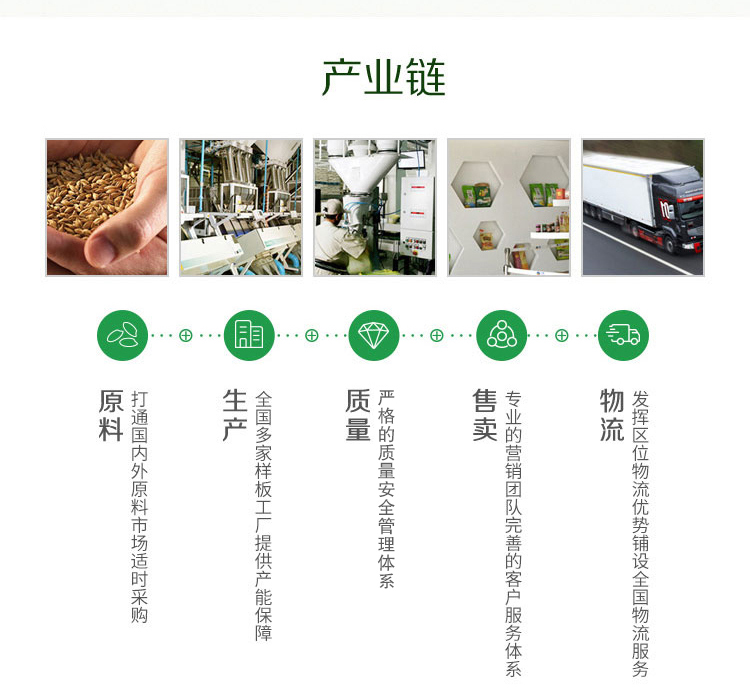 产业链

原料
打通国内外原料市场适时采购

生产
全国多家样板工厂提供产能保障

质量
严格的质量安全管理体系

售卖
专业的营销团队完善的客户服务体系

物流
发挥区位物流优势铺设全国物流服务