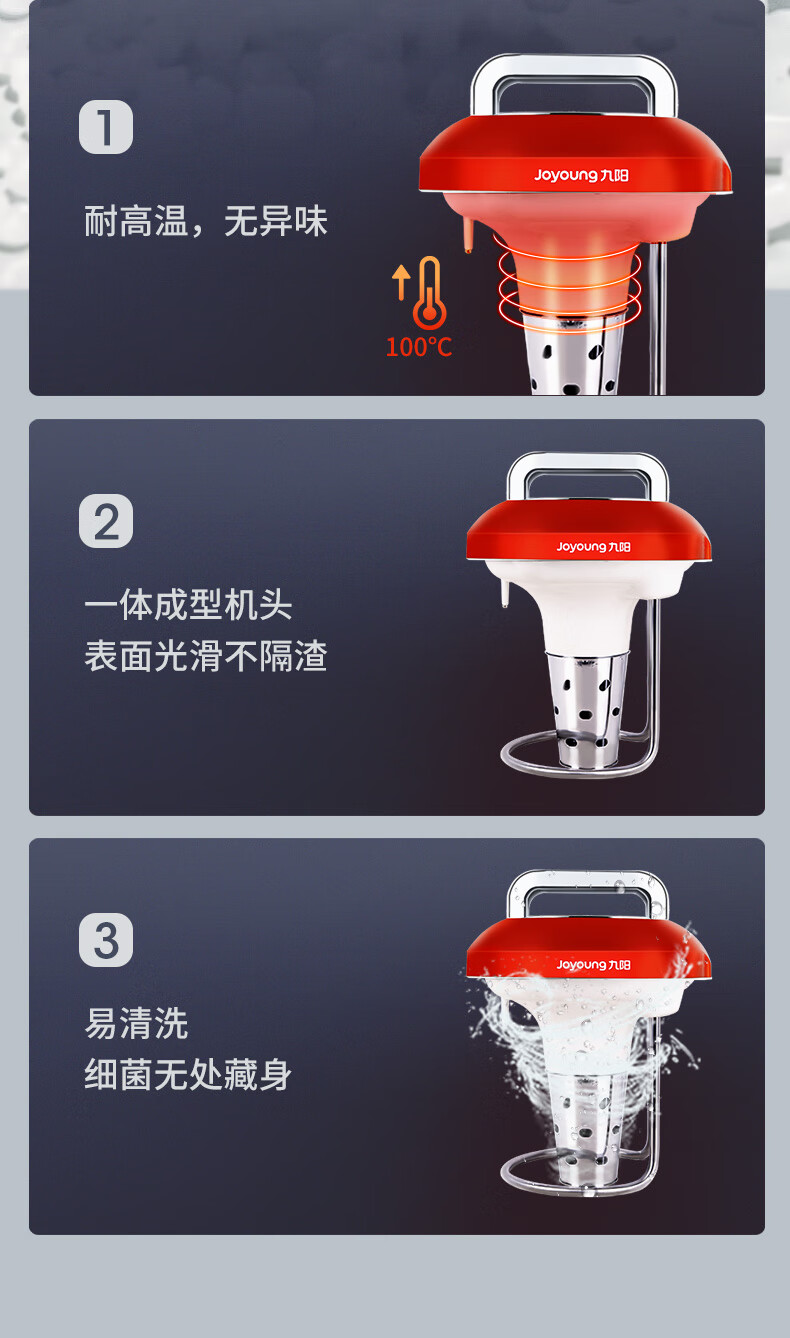 1

耐高温，无异味

Joyoung 九阳

100℃

2

一体成型机头
表面光滑不隔渣

Joyoung 九阳

3

易清洗
细菌无处藏身

Joyoung 九阳