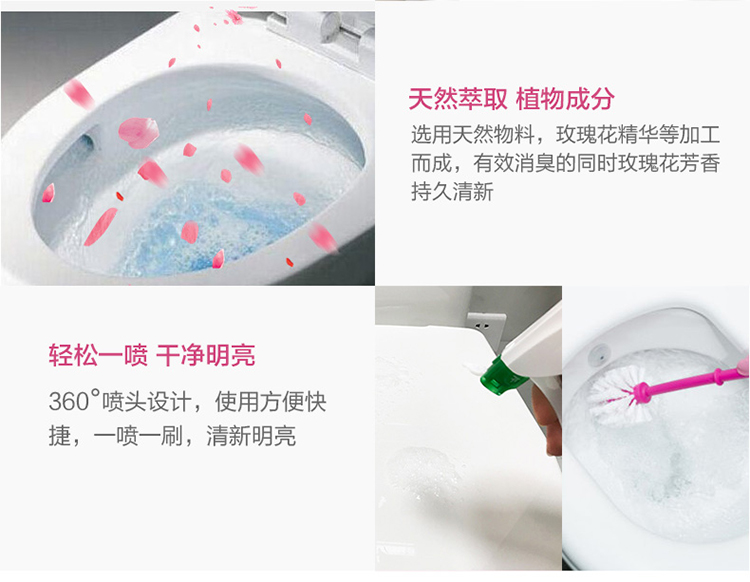 天然萃取 植物成分

选用天然物料，玫瑰花精华等加工而成，有效消臭的同时玫瑰花芳香持久清新

轻松一喷 干净明亮

360°喷头设计，使用方便快捷，一喷一刷，清新明亮