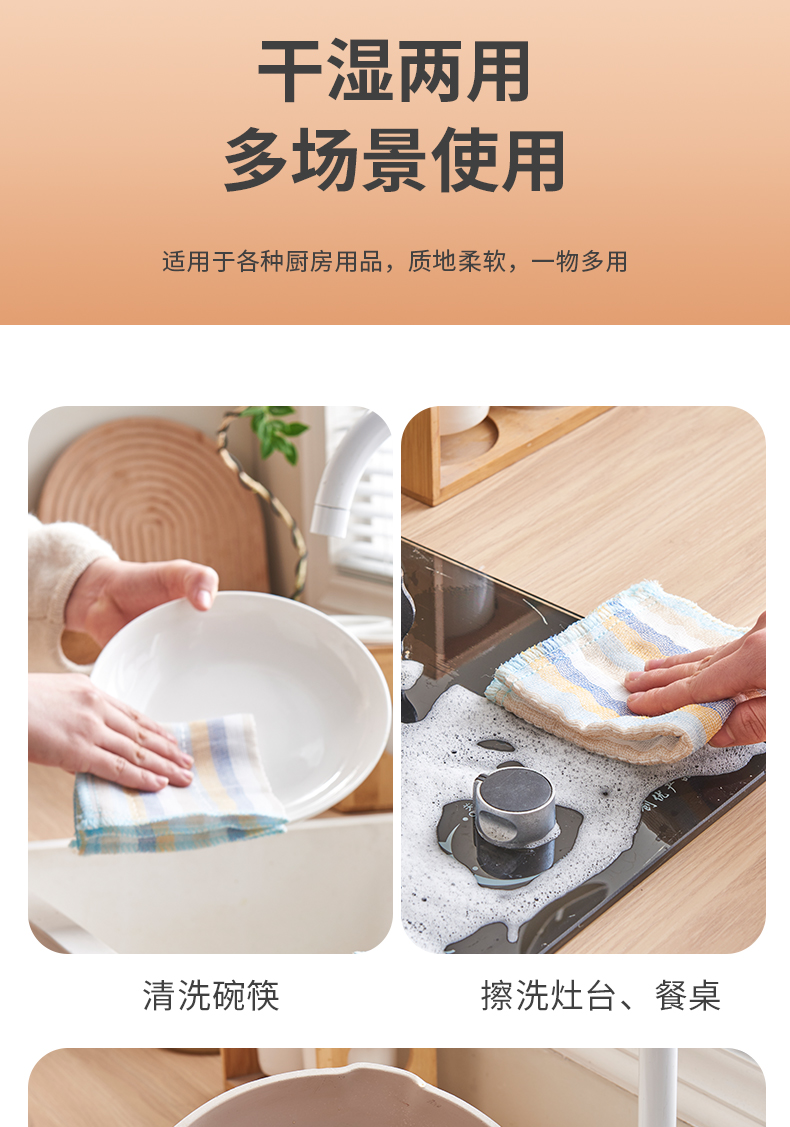 干湿两用
多场景使用

适用于各种厨房用品，质地柔软，一物多用

清洗碗筷

擦洗灶台、餐桌