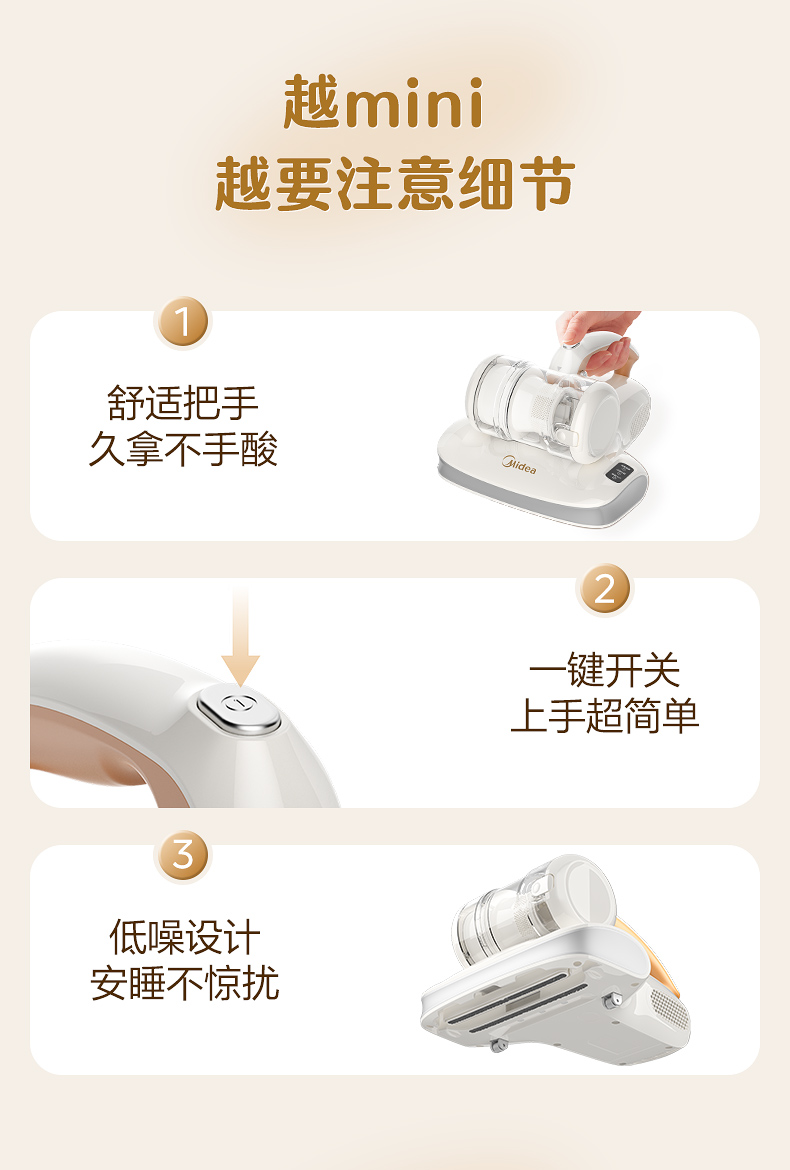 越mini
越要注意细节

1

舒适把手
久拿不手酸

Midea

2

一键开关
上手超简单

3

低噪设计
安睡不惊扰