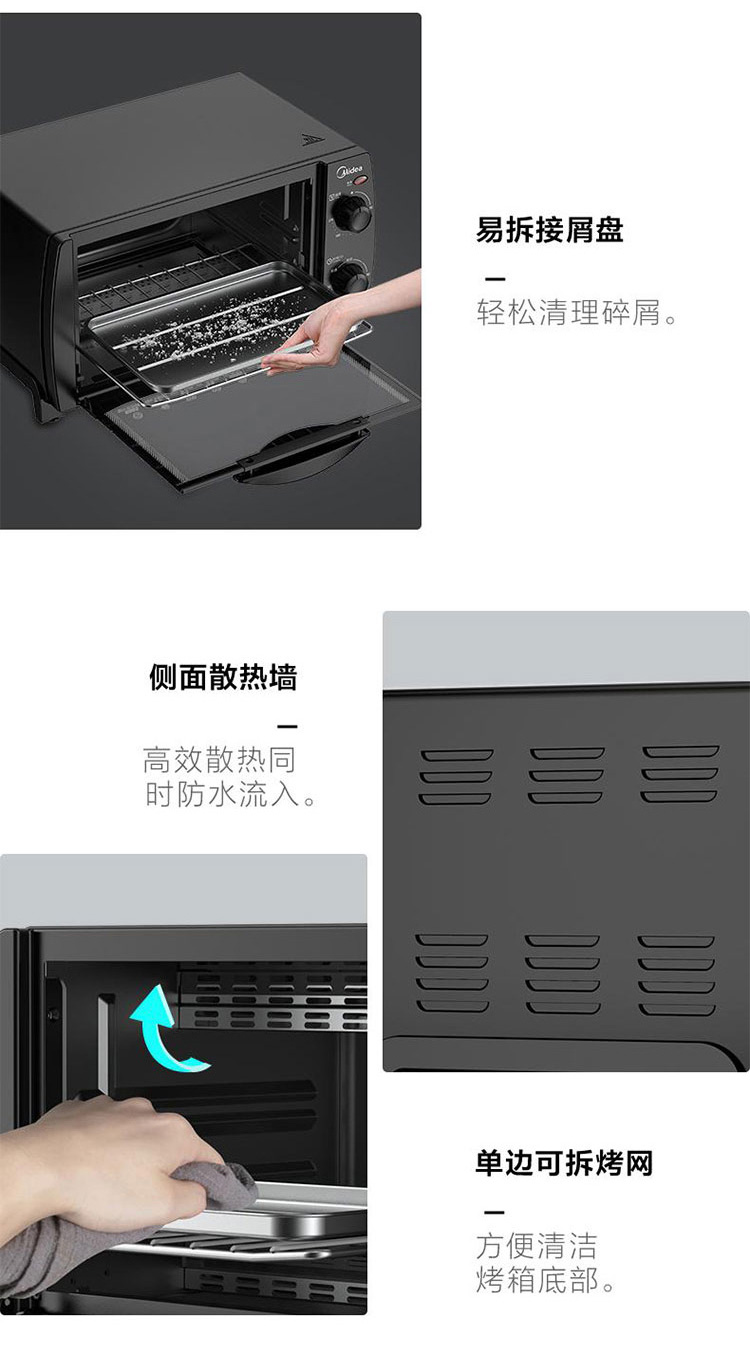 Midea

易拆接屑盘

—

轻松清理碎屑。

侧面散热墙

—

高效散热同时防水流入。

单边可拆烤网

—

方便清洁烤箱底部。