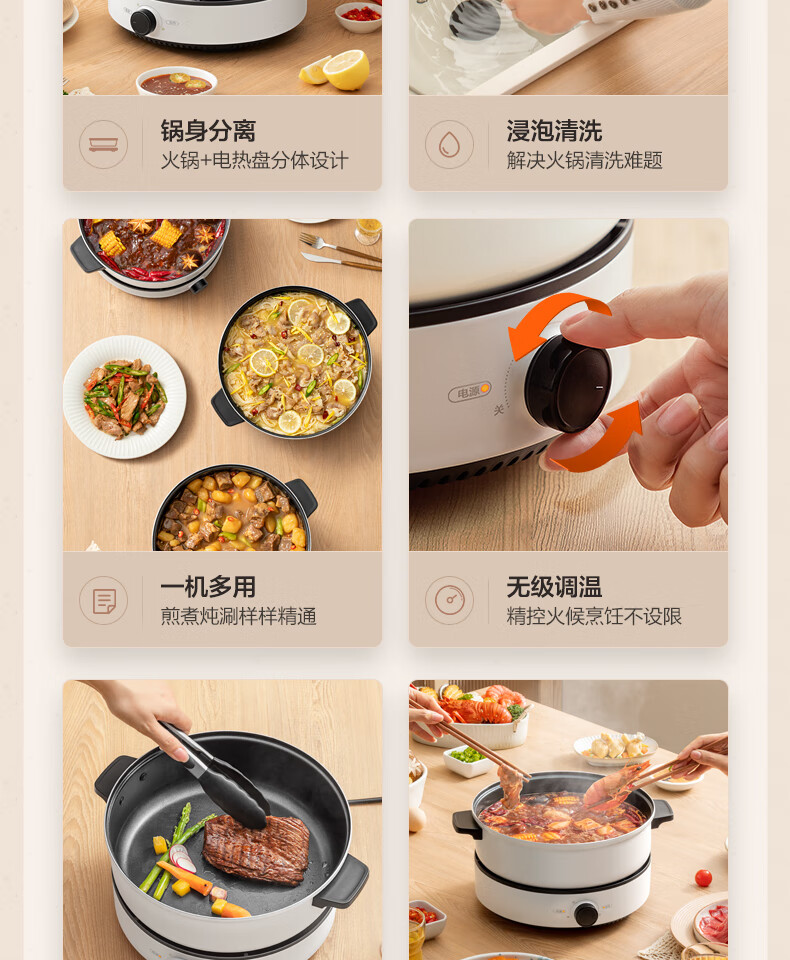 锅身分离
火锅+电热盘分体设计

浸泡清洗
解决火锅清洗难题

电源
关

一机多用
煎煮炖涮样样精通

无级调温
精控火候烹饪不设限