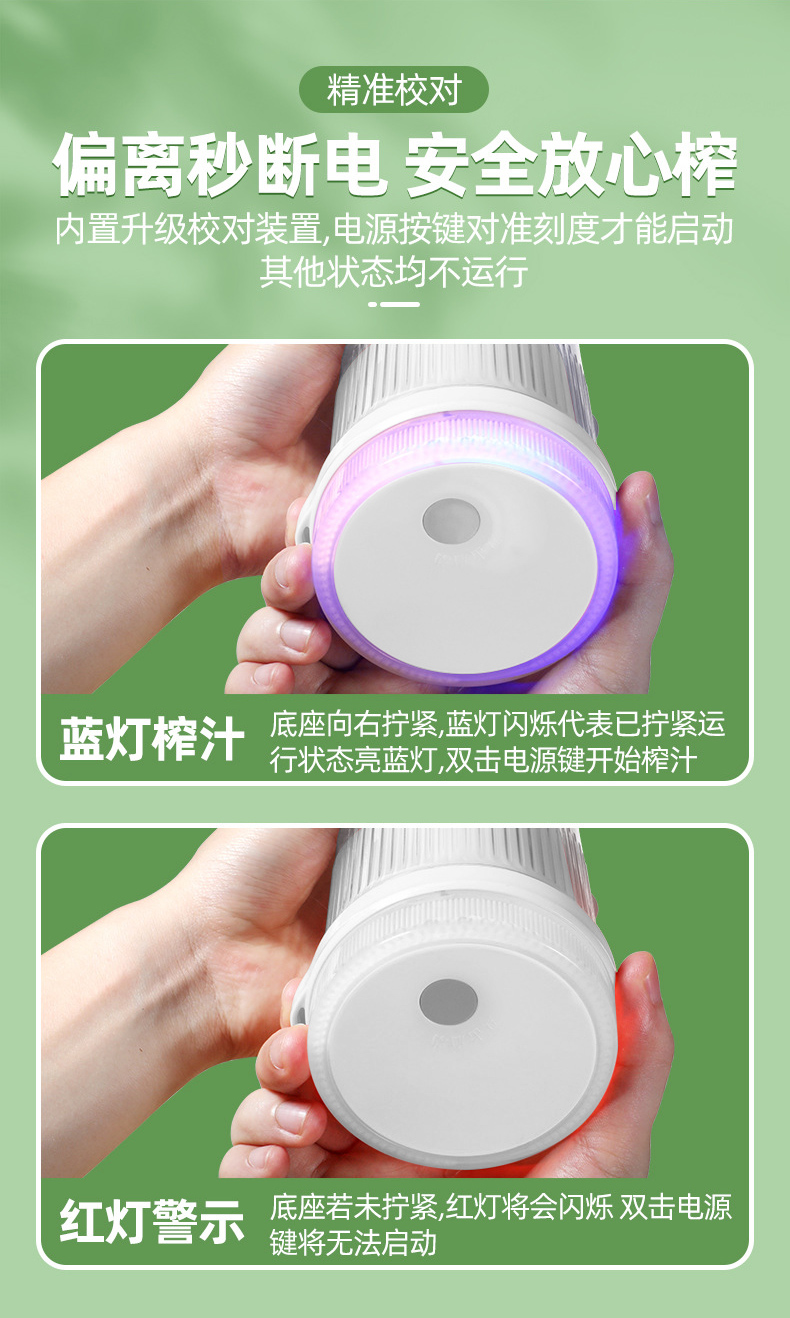 精准校对

偏离秒断电 安全放心榨

内置升级校对装置,电源按键对准刻度才能启动
其他状态均不运行

蓝灯榨汁

底座向右拧紧,蓝灯闪烁代表已拧紧运行状态亮蓝灯,双击电源键开始榨汁

红灯警示

底座若未拧紧,红灯将会闪烁 双击电源键将无法启动