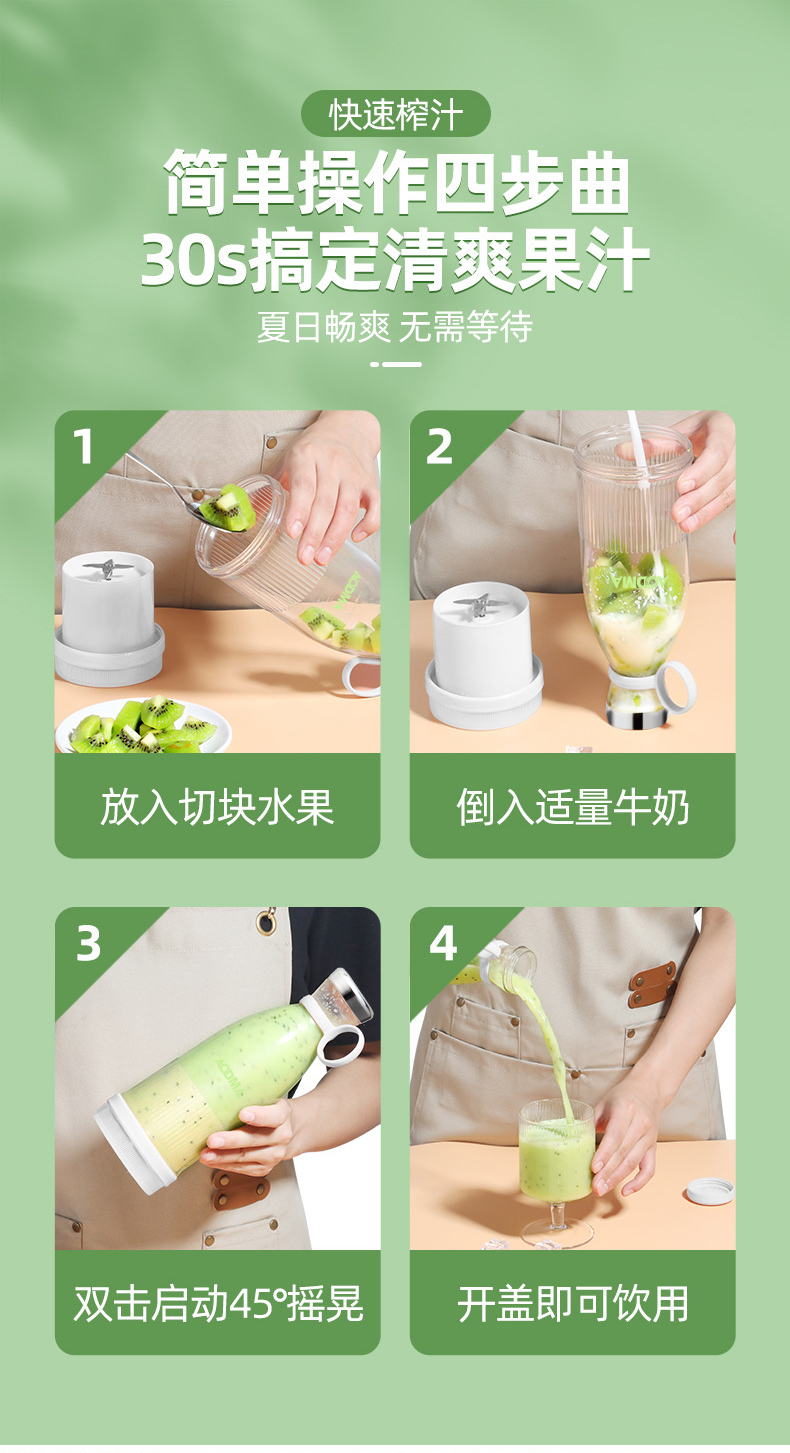 快速榨汁

简单操作四步曲
30s搞定清爽果汁

夏日畅爽 无需等待

1
放入切块水果

2
倒入适量牛奶

3
双击启动45°摇晃

4
开盖即可饮用