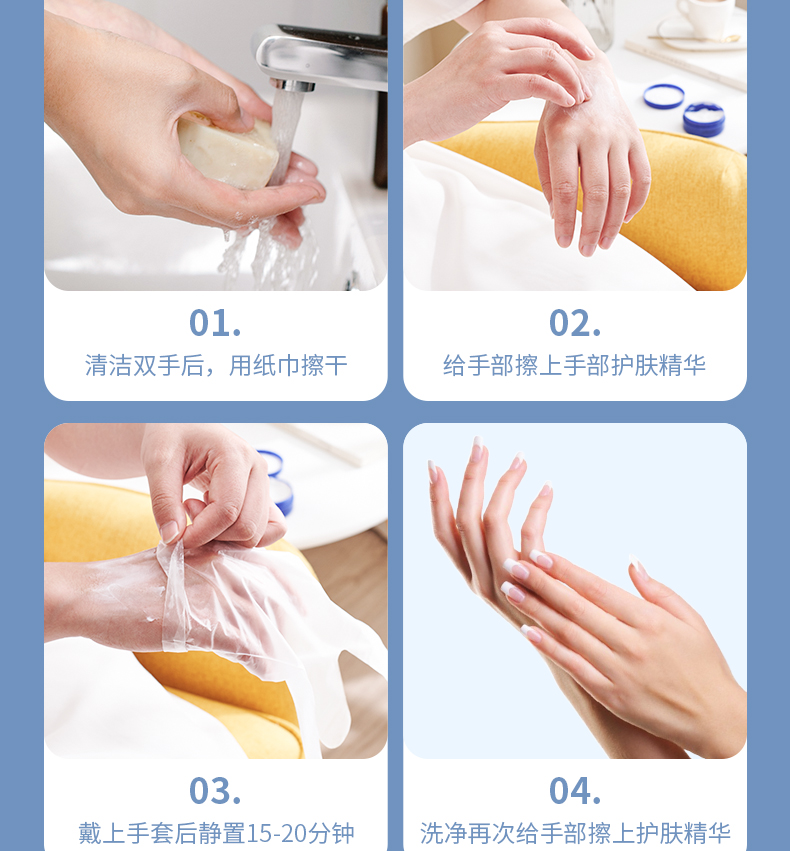 01.
清洁双手后，用纸巾擦干

02.
给手部擦上手部护肤精华

03.
戴上手套后静置15-20分钟

04.
洗净再次给手部擦上护肤精华