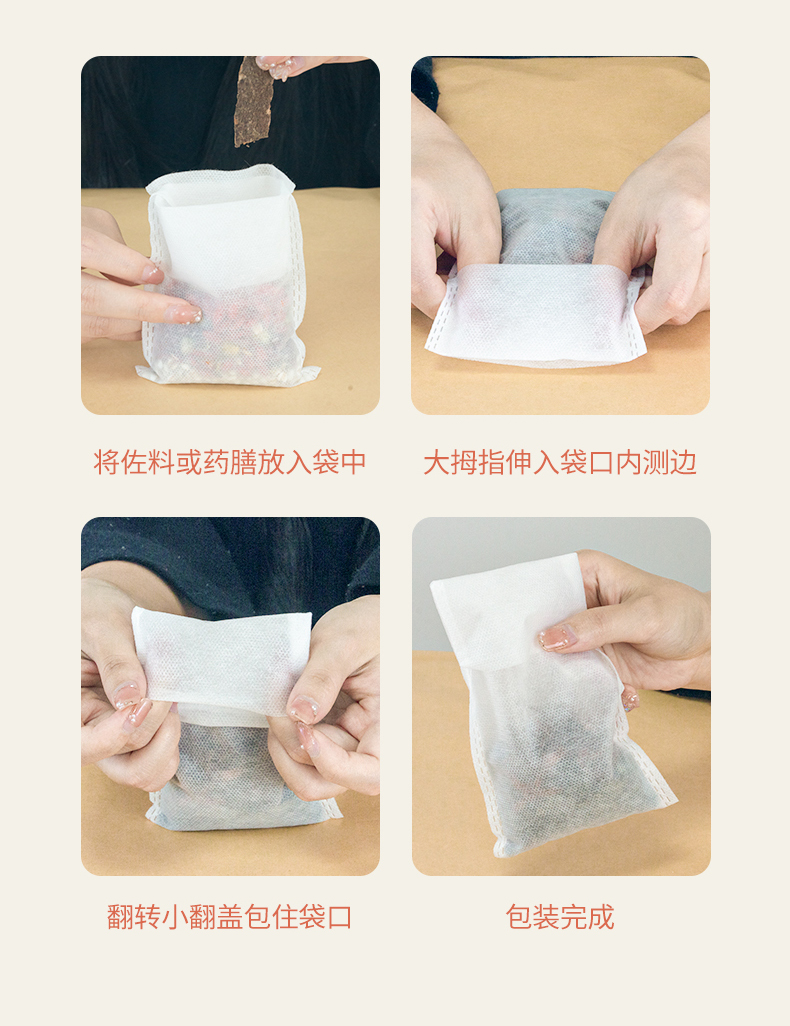 将佐料或药膳放入袋中

大拇指伸入袋口内测边

翻转小翻盖包住袋口

包装完成