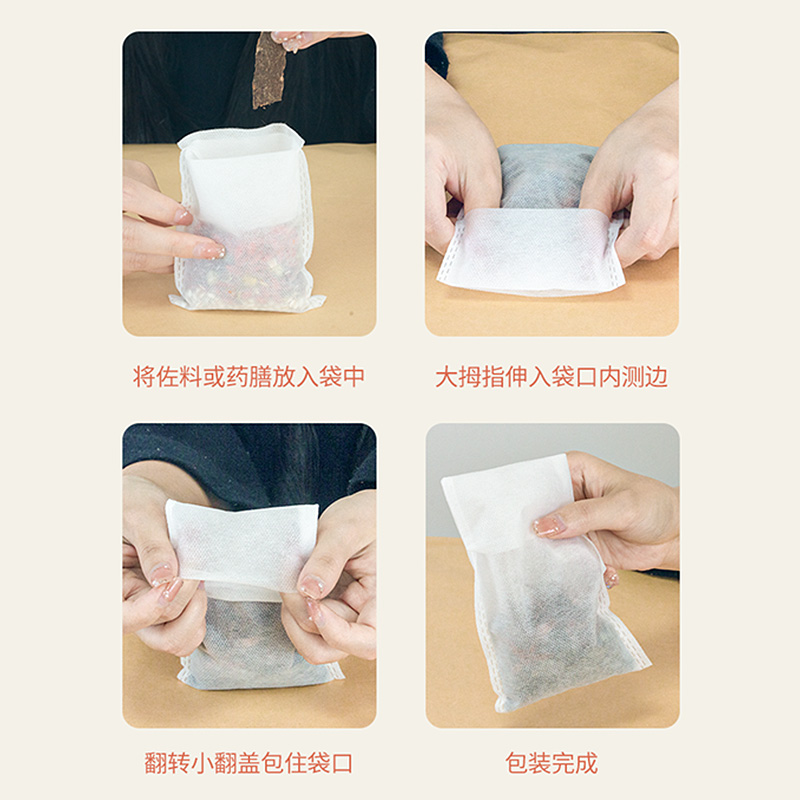 将佐料或药膳放入袋中

大拇指伸入袋口内测边

翻转小翻盖包住袋口

包装完成