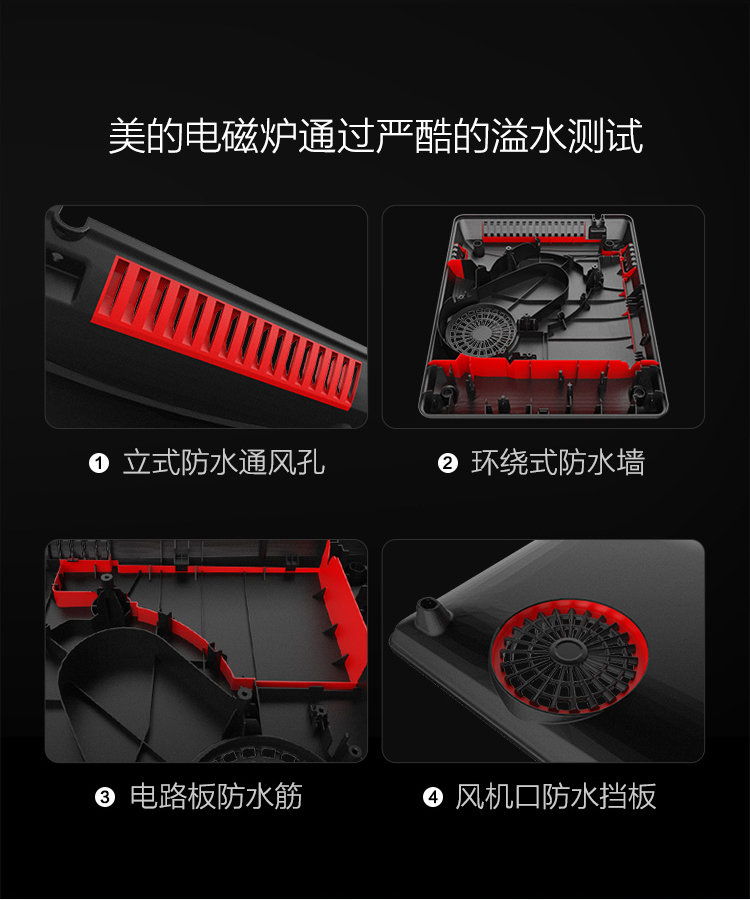 美的电磁炉通过严酷的溢水测试

❶ 立式防水通风孔

❷ 环绕式防水墙

❸ 电路板防水筋

❹ 风机口防水挡板