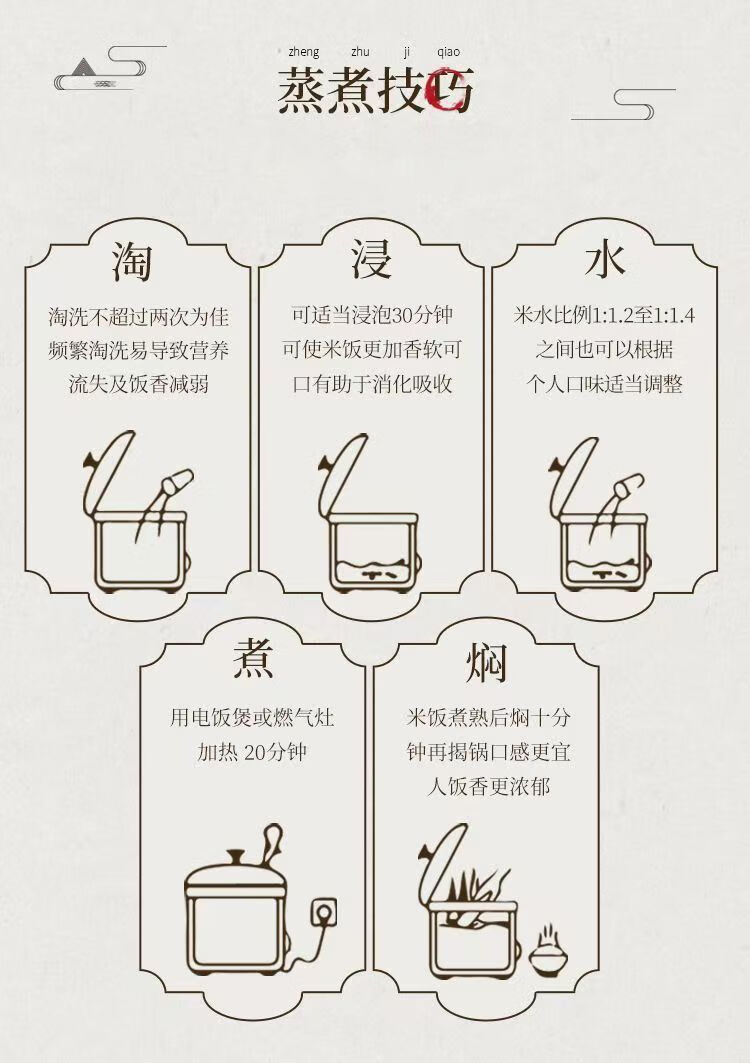 zheng zhu ji qiao
蒸煮技巧

淘
淘洗不超过两次为佳
频繁淘洗易导致营养
流失及饭香减弱

浸
可适当浸泡30分钟
可使米饭更加香软可
口有助于消化吸收

水
米水比例1:1.2至1:1.4
之间也可以根据
个人口味适当调整

煮
用电饭煲或燃气灶
加热 20分钟

焖
米饭煮熟后焖十分
钟再揭锅口感更宜
人饭香更浓郁