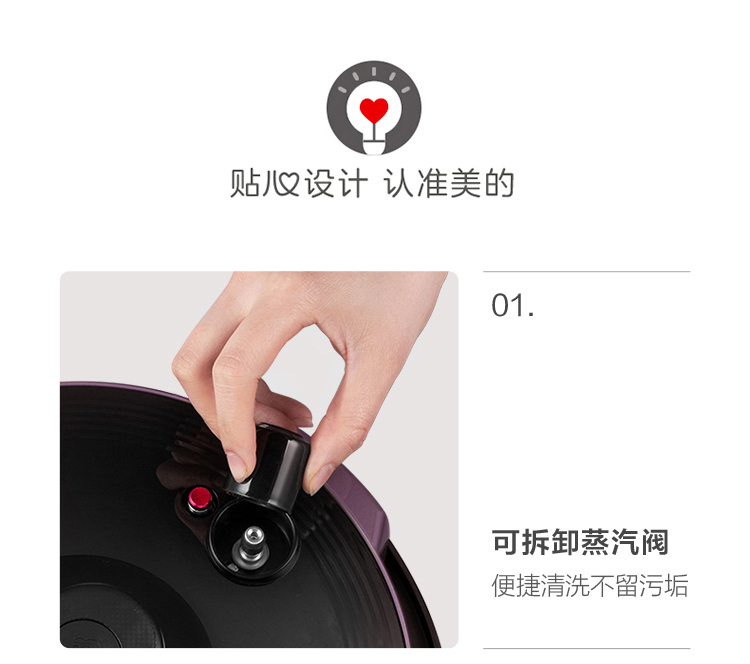 贴心设计 认准美的

01.

可拆卸蒸汽阀

便捷清洗不留污垢