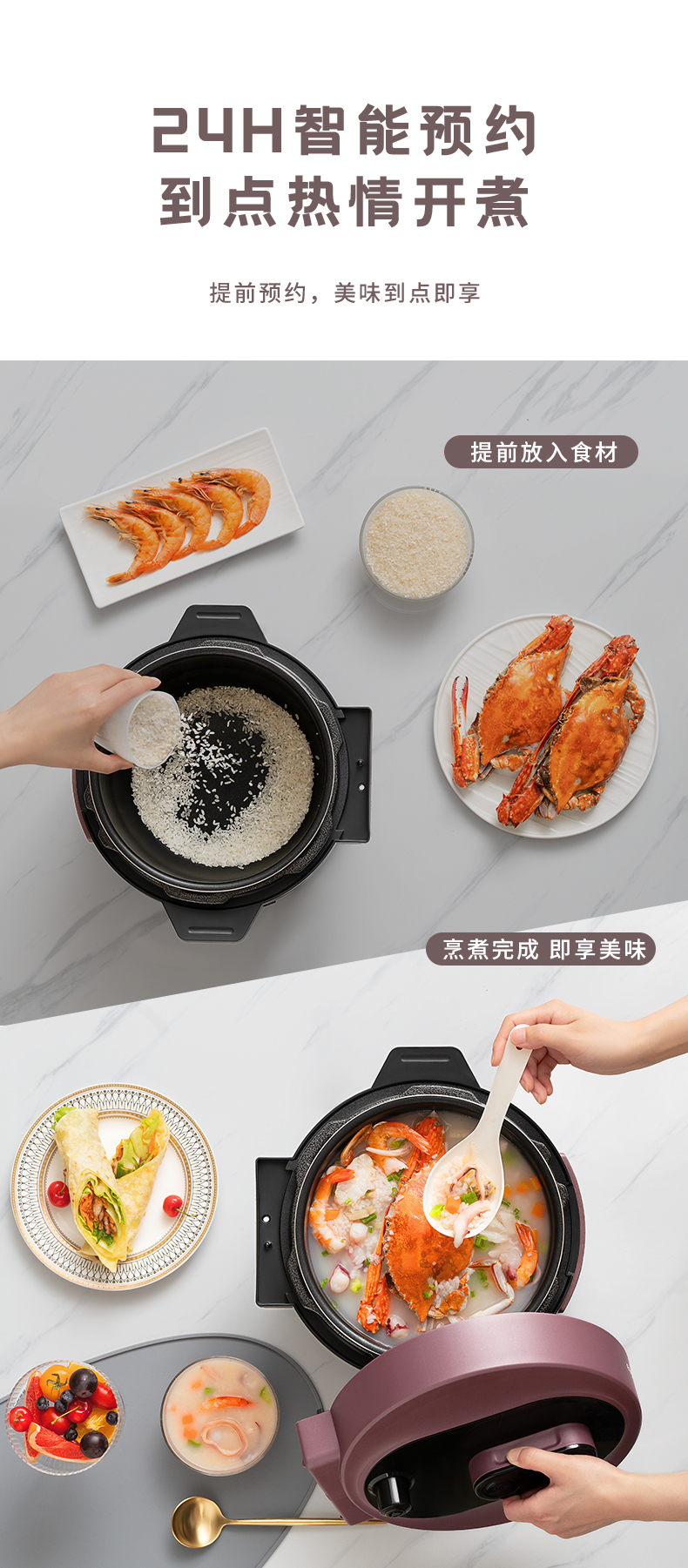 24H智能预约
到点热情开煮

提前预约，美味到点即享

提前放入食材

烹煮完成 即享美味