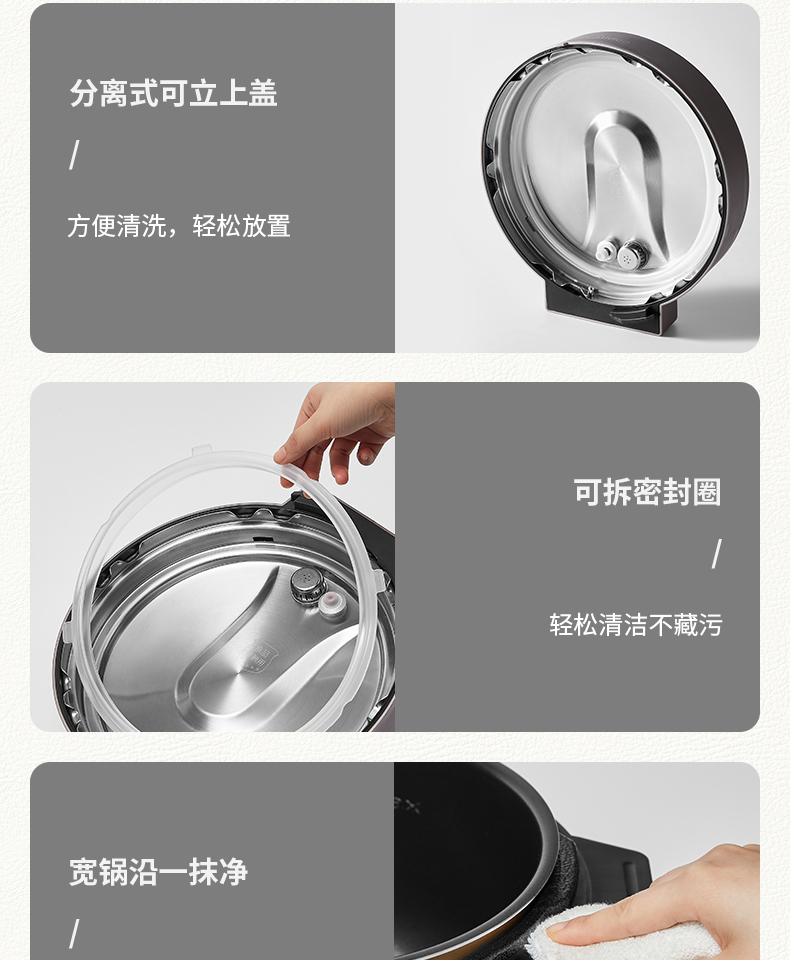 分离式可立上盖

/

方便清洗，轻松放置

可拆密封圈

/

轻松清洁不藏污

宽锅沿一抹净

/