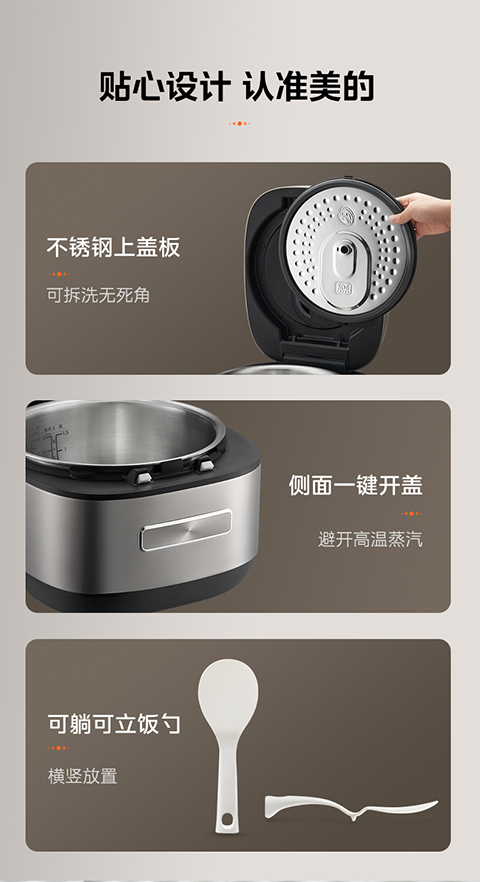 贴心设计 认准美的

不锈钢上盖板

可拆洗无死角

侧面一键开盖

避开高温蒸汽

可躺可立饭勺

横竖放置