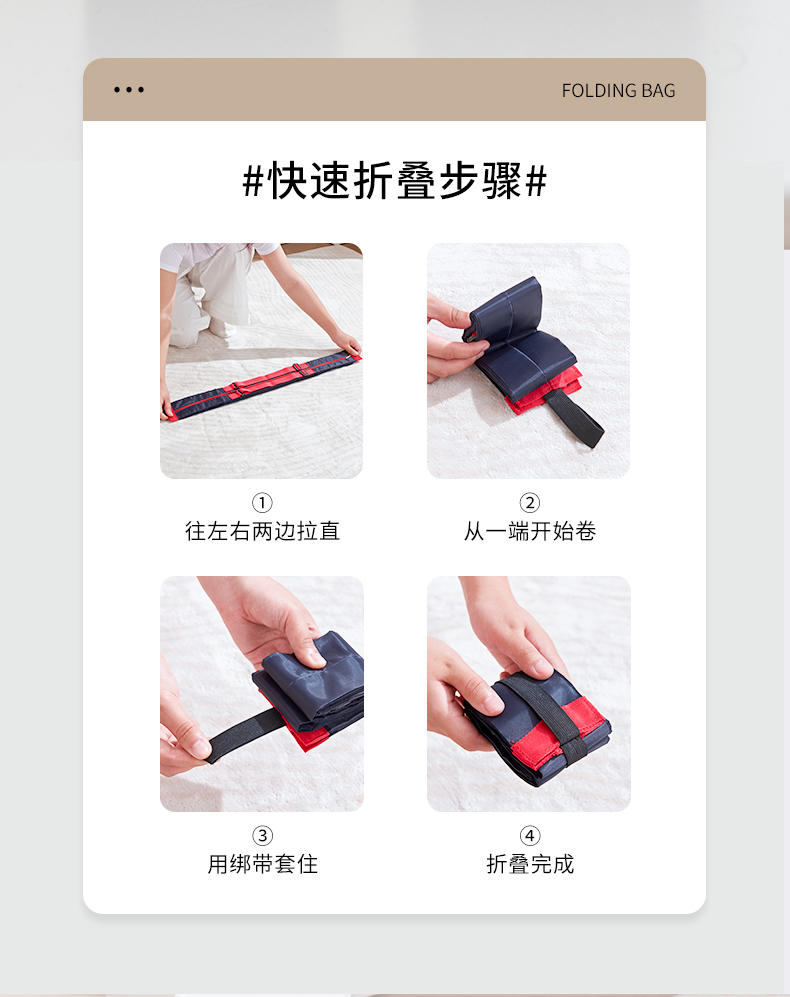 •••

FOLDING BAG

#快速折叠步骤#

①
往左右两边拉直

②
从一端开始卷

③
用绑带套住

④
折叠完成