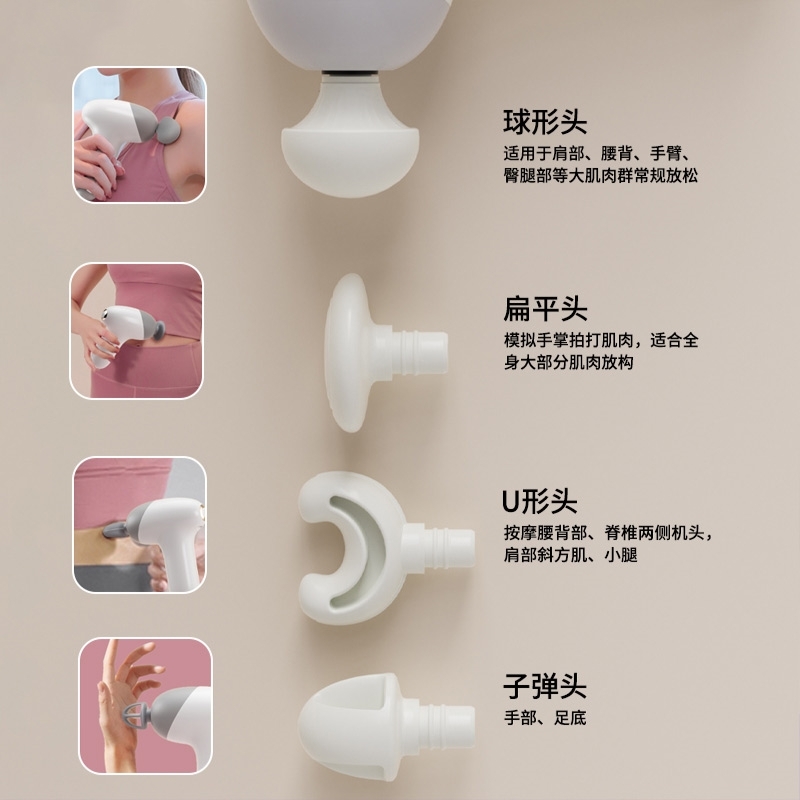 球形头
适用于肩部、腰背、手臂、臀腿部等大肌肉群常规放松

扁平头
模拟手掌拍打肌肉，适合全身大部分肌肉放构

U形头
按摩腰背部、脊椎两侧机头，肩部斜方肌、小腿

子弹头
手部、足底