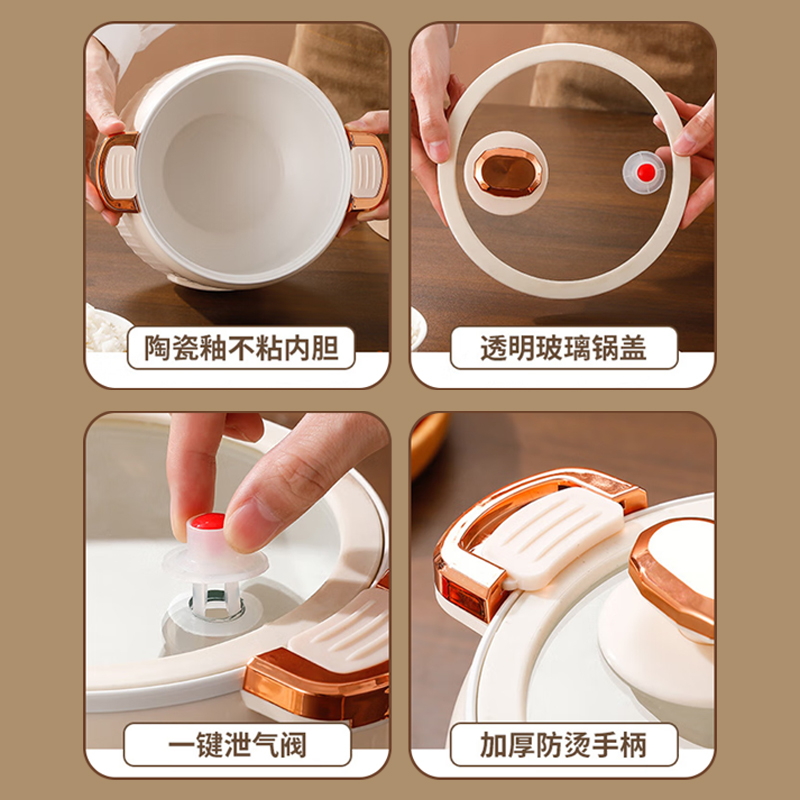 陶瓷釉不粘内胆

透明玻璃锅盖

一键泄气阀

加厚防烫手柄