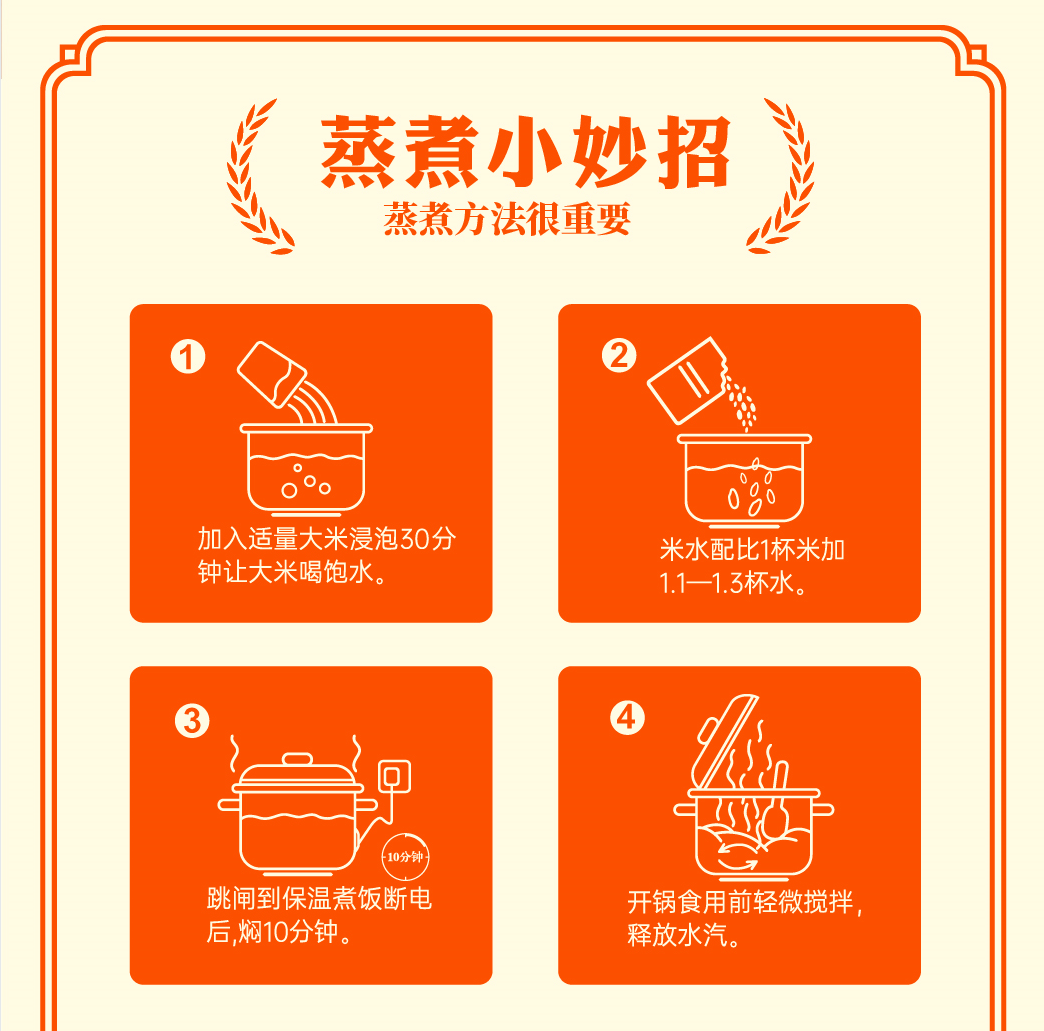 蒸煮小妙招

蒸煮方法很重要

1

加入适量大米浸泡30分钟让大米喝饱水。

2

米水配比1杯米加1.1—1.3杯水。

3

10分钟

跳闸到保温煮饭断电后,焖10分钟。

4

开锅食用前轻微搅拌,释放水汽。