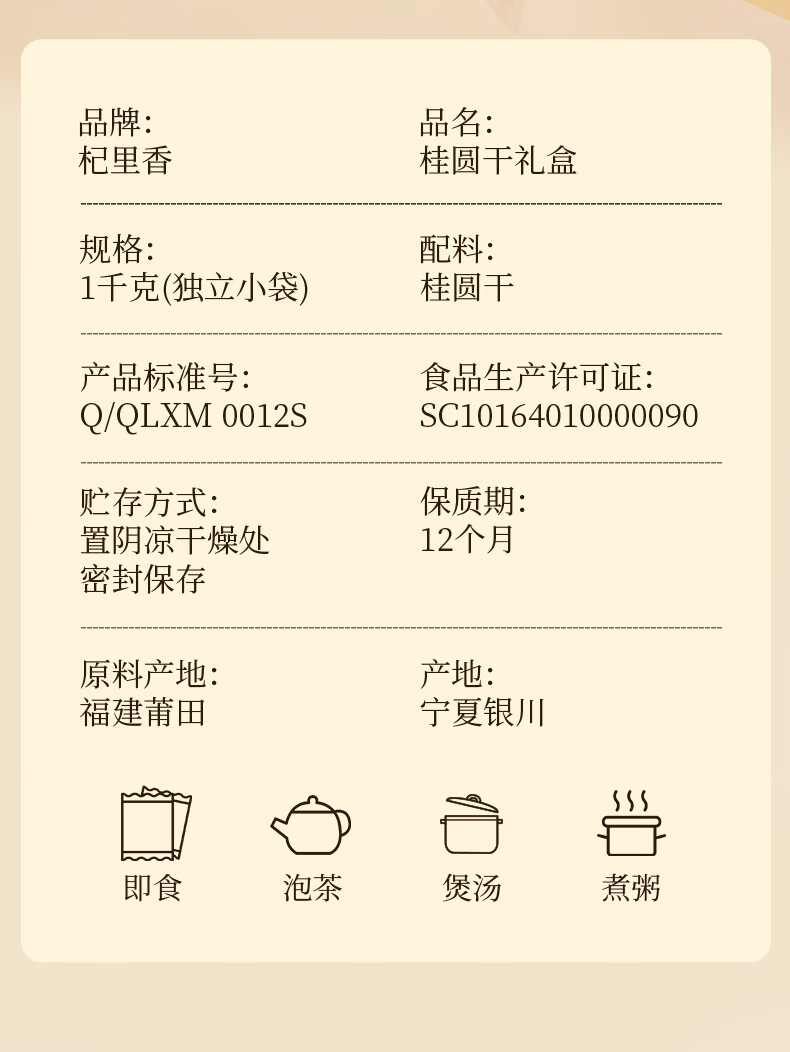 品牌:
杞里香

品名:
桂圆干礼盒

规格:
1千克(独立小袋)

配料:
桂圆干

产品标准号:
Q/QLXM 0012S

食品生产许可证:
SC10164010000090

贮存方式:
置阴凉干燥处
密封保存

保质期:
12个月

原料产地:
福建莆田

产地:
宁夏银川

即食 泡茶 煲汤 煮粥