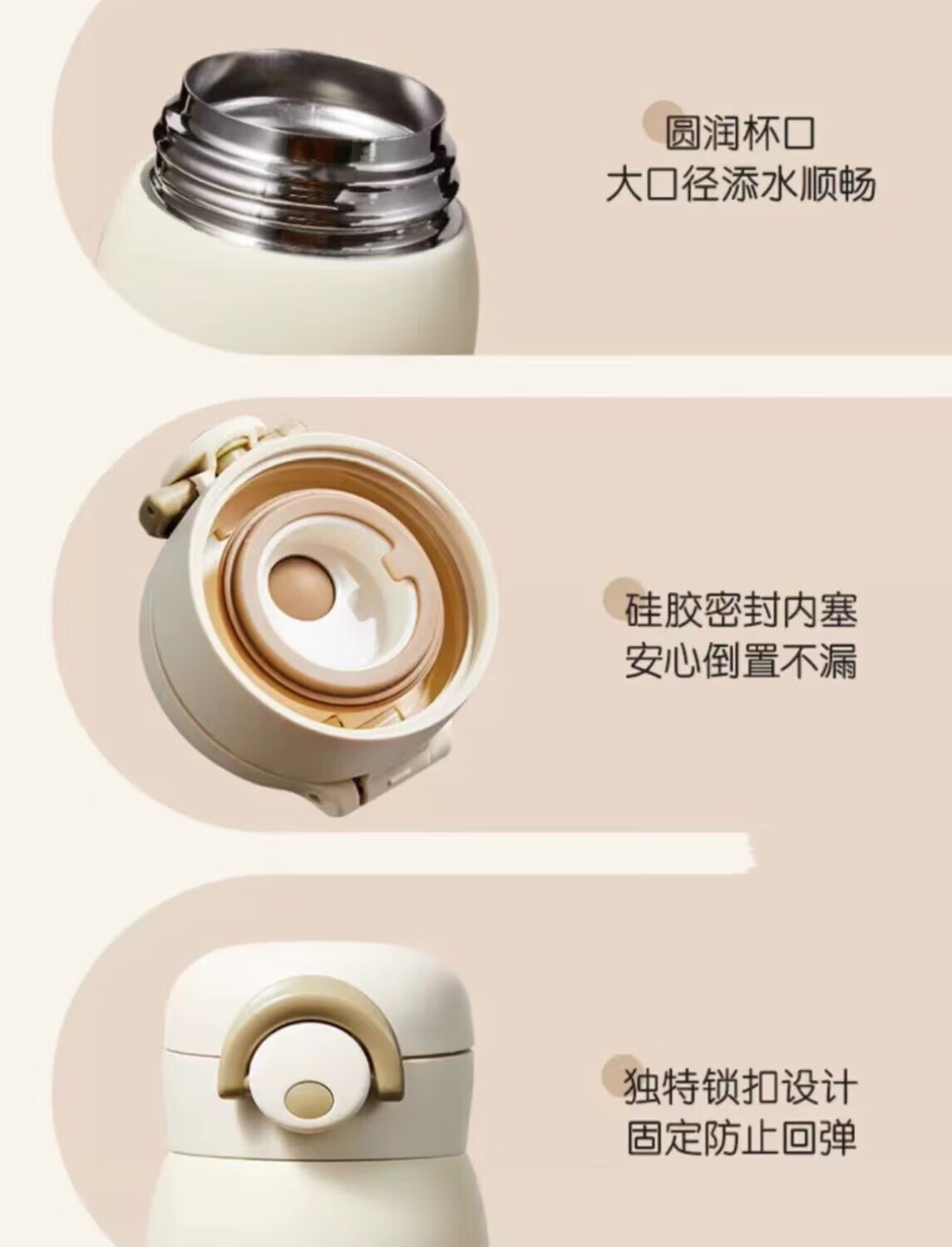 圆润杯口
大口径添水顺畅

硅胶密封内塞
安心倒置不漏

独特锁扣设计
固定防止回弹