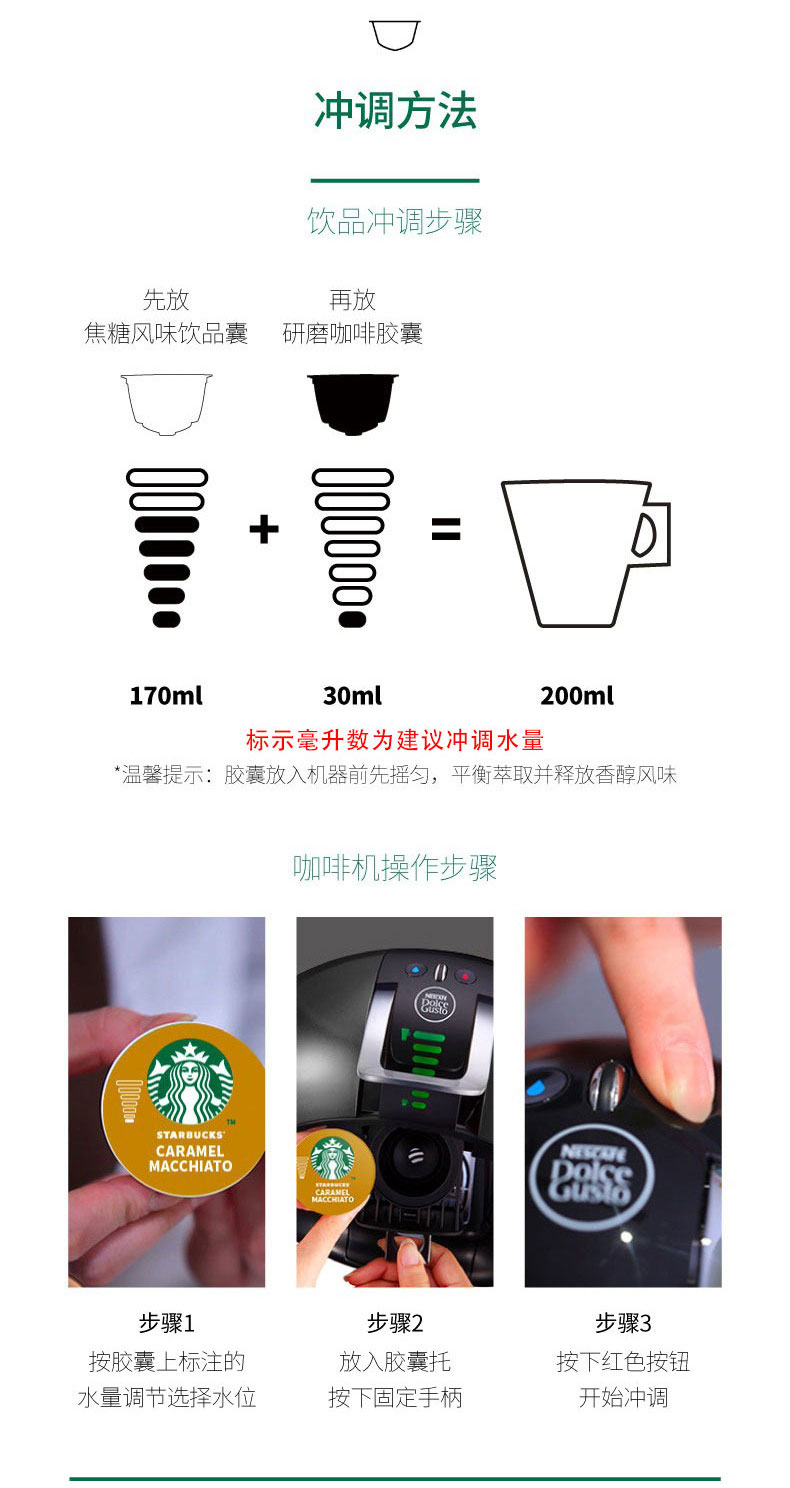 冲调方法

饮品冲调步骤

先放
焦糖风味饮品囊

再放
研磨咖啡胶囊

+

=

170ml

30ml

200ml

标示毫升数为建议冲调水量

*温馨提示：胶囊放入机器前先摇匀，平衡萃取并释放香醇风味

咖啡机操作步骤

STARBUCKS
CARAMEL MACCHIATO

NESCAFÉ Dolce Gusto

STARBUCKS
CARAMEL MACCHIATO

NESCAFÉ Dolce Gusto

步骤1
按胶囊上标注的
水量调节选择水位

步骤2
放入胶囊托
按下固定手柄

步骤3
按下红色按钮
开始冲调