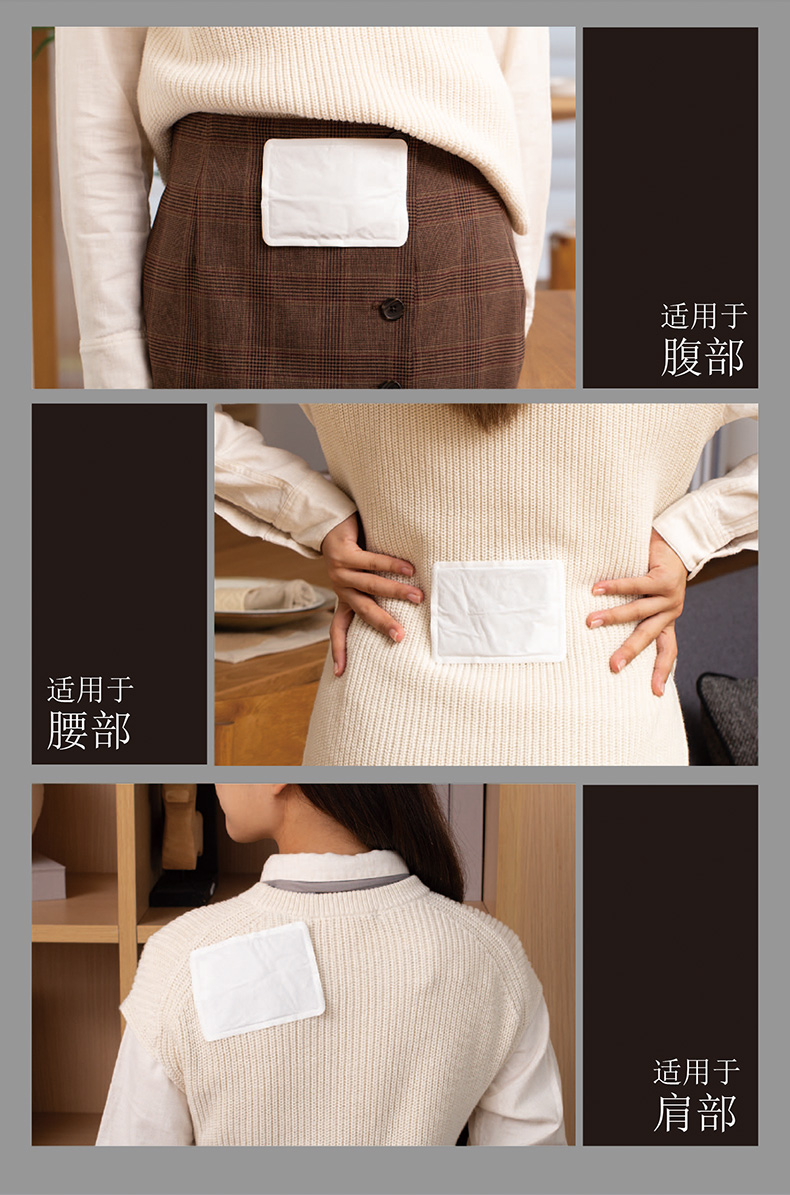 适用于
腹部

适用于
腰部

适用于
肩部