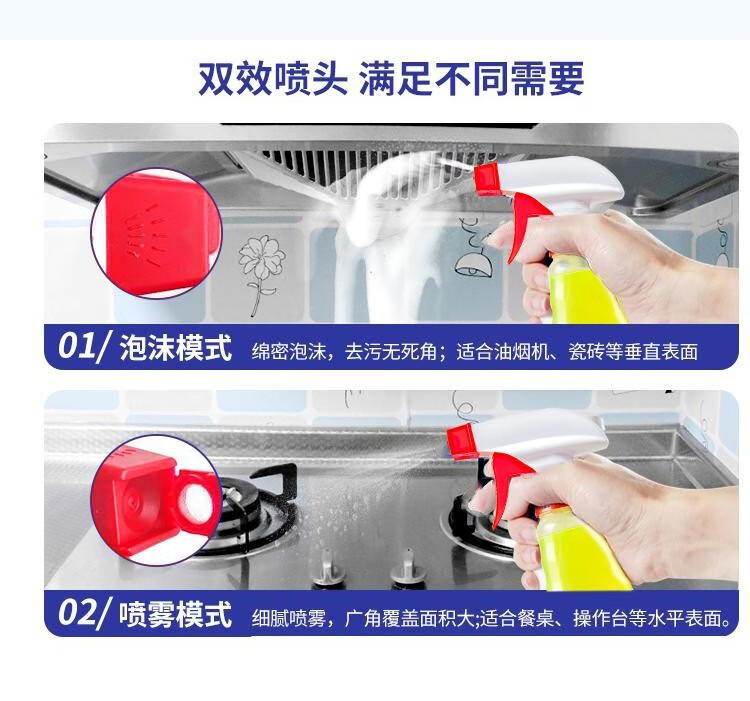 双效喷头 满足不同需要

01/ 泡沫模式 绵密泡沫，去污无死角；适合油烟机、瓷砖等垂直表面

02/ 喷雾模式 细腻喷雾，广角覆盖面积大;适合餐桌、操作台等水平表面。