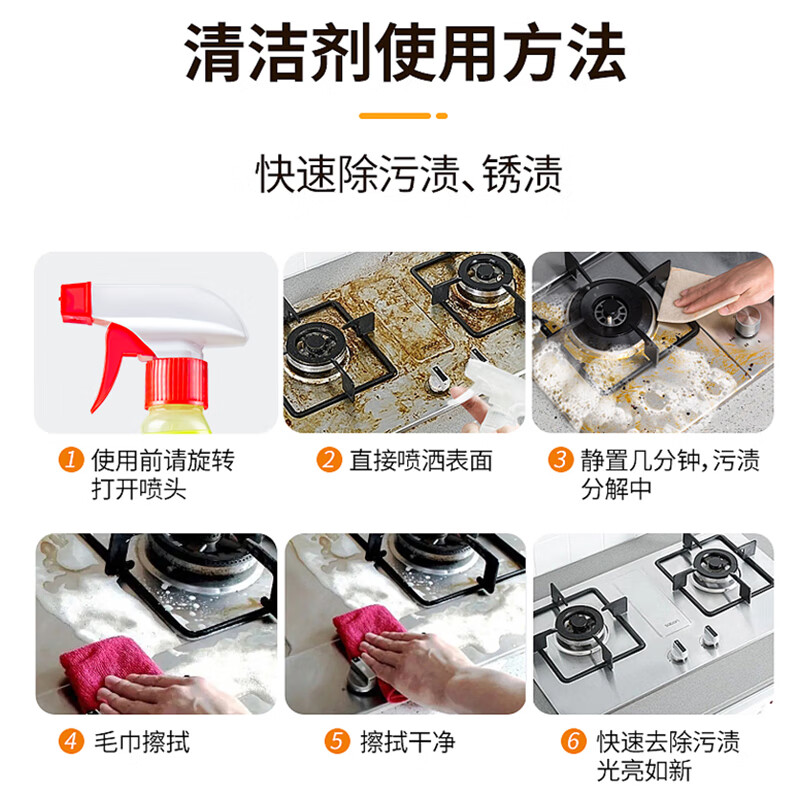 清洁剂使用方法

快速除污渍、锈渍

1 使用前请旋转打开喷头

2 直接喷洒表面

3 静置几分钟,污渍分解中

4 毛巾擦拭

5 擦拭干净

6 快速去除污渍光亮如新