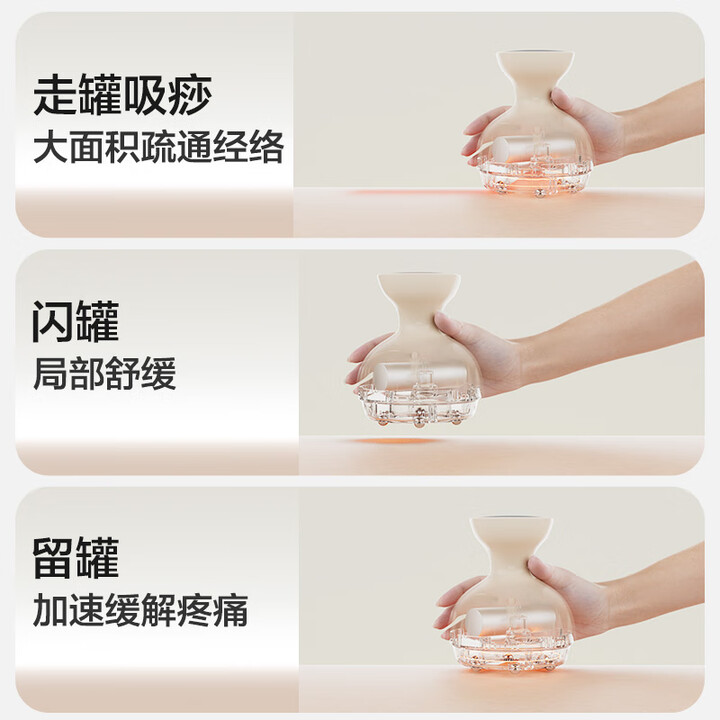 走罐吸痧
大面积疏通经络

闪罐
局部舒缓

留罐
加速缓解疼痛