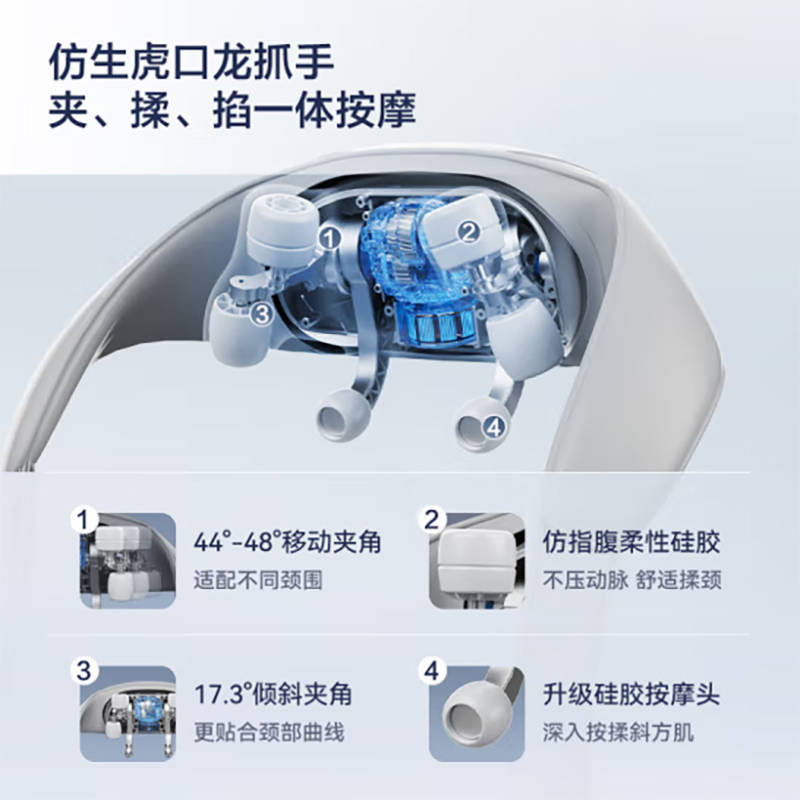 仿生虎口龙抓手
夹、揉、掐一体按摩

1
2
3
4

1
44°-48°移动夹角
适配不同颈围

2
仿指腹柔性硅胶
不压动脉 舒适揉颈

3
17.3°倾斜夹角
更贴合颈部曲线

4
升级硅胶按摩头
深入按揉斜方肌