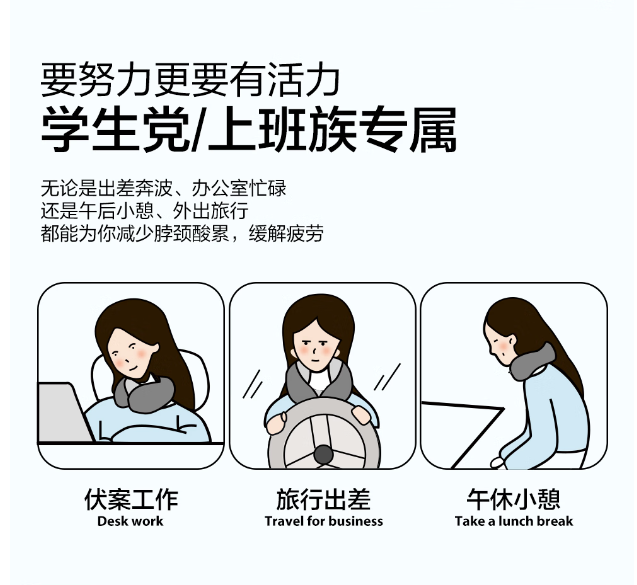 要努力更要有活力
学生党/上班族专属

无论是出差奔波、办公室忙碌
还是午后小憩、外出旅行
都能为你减少脖颈酸累，缓解疲劳

伏案工作
Desk work

旅行出差
Travel for business

午休小憩
Take a lunch break