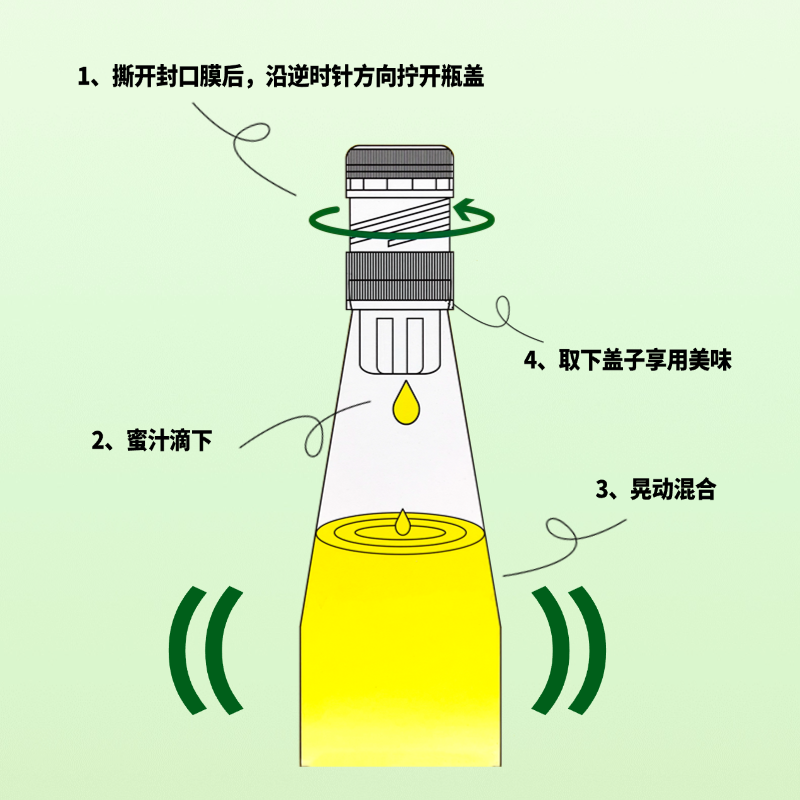 1、撕开封口膜后，沿逆时针方向拧开瓶盖

4、取下盖子享用美味

2、蜜汁滴下

3、晃动混合