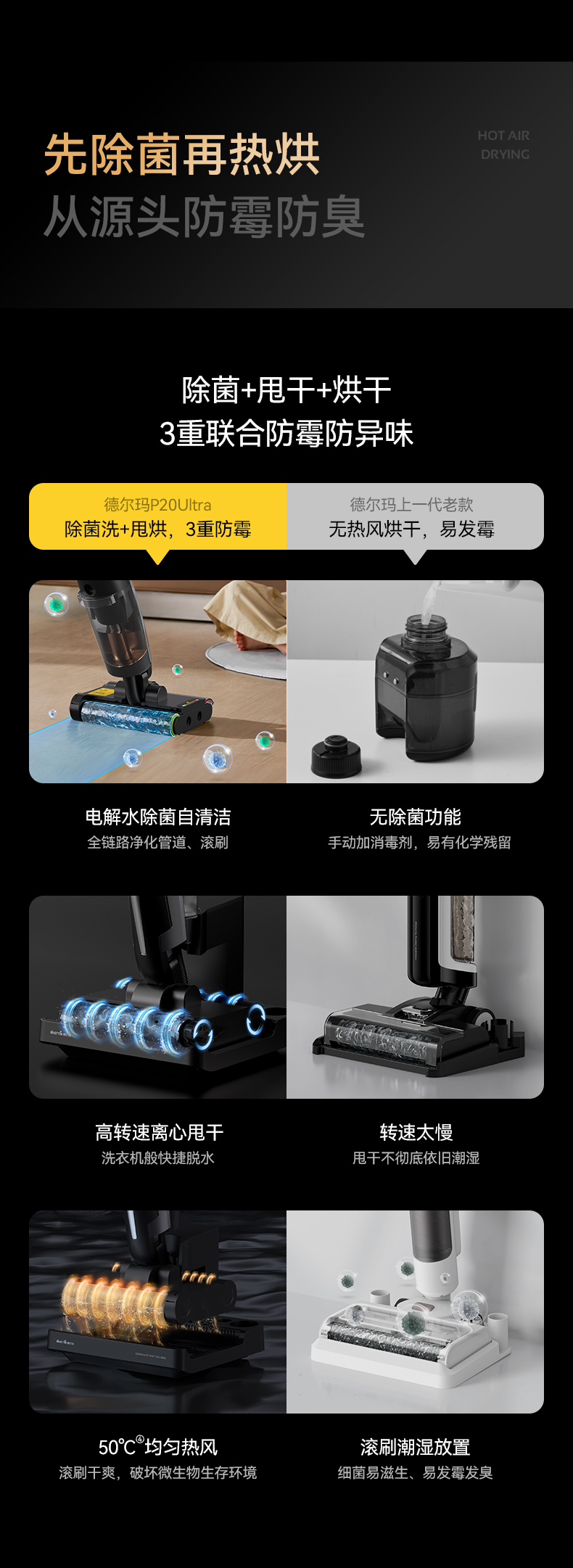 先除菌再热烘
从源头防霉防臭

HOT AIR
DRYING

除菌+甩干+烘干
3重联合防霉防异味

德尔玛P20Ultra
除菌洗+甩烘，3重防霉

德尔玛上一代老款
无热风烘干，易发霉

电解水除菌自清洁
全链路净化管道、滚刷

无除菌功能
手动加消毒剂，易有化学残留

高转速离心甩干
洗衣机般快捷脱水

转速太慢
甩干不彻底依旧潮湿

50℃®均匀热风
滚刷干爽，破坏微生物生存环境

滚刷潮湿放置
细菌易滋生、易发霉发臭