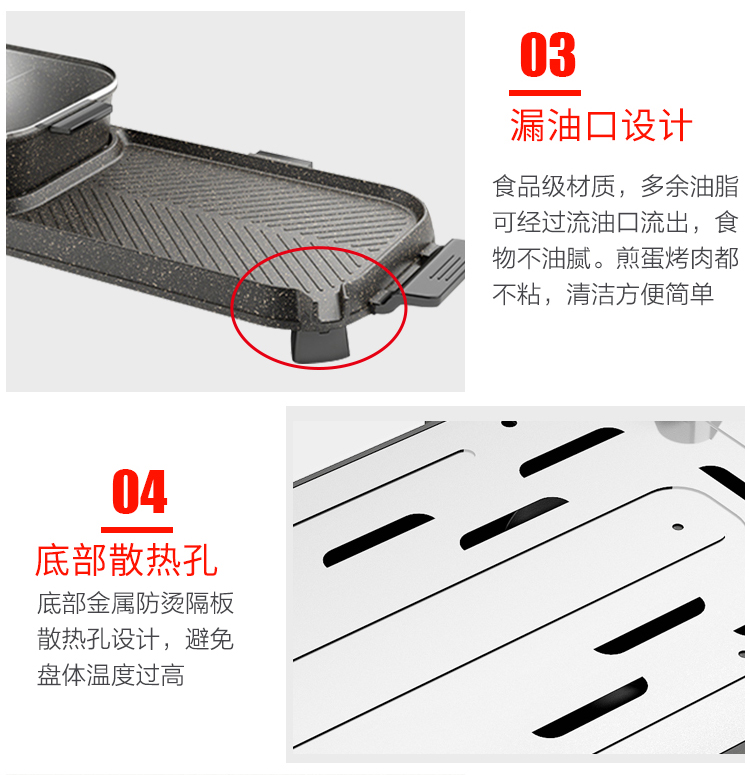 03
漏油口设计

食品级材质，多余油脂可经过流油口流出，食物不油腻。煎蛋烤肉都不粘，清洁方便简单

04
底部散热孔

底部金属防烫隔板散热孔设计，避免盘体温度过高