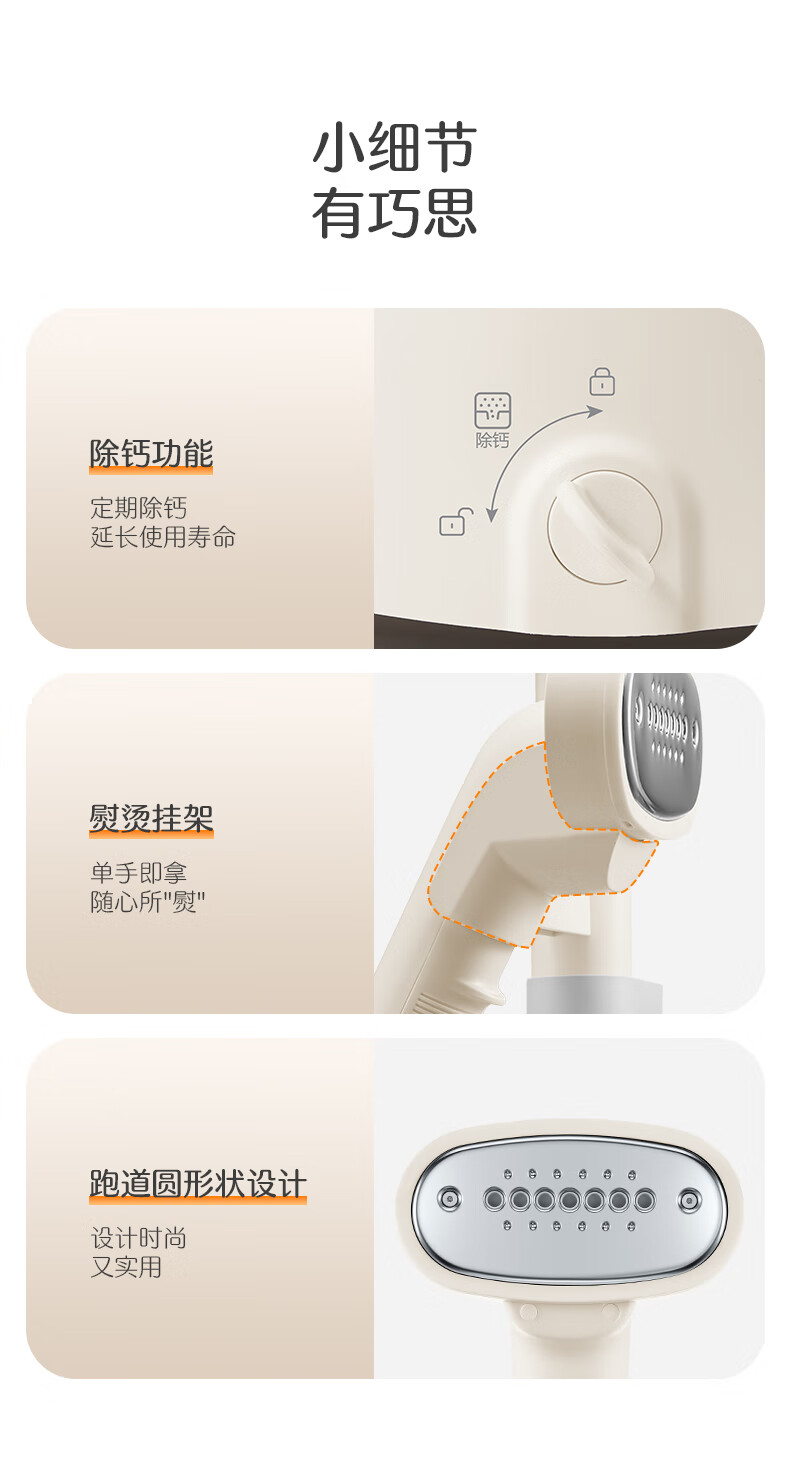 小细节
有巧思

除钙功能
定期除钙
延长使用寿命

除钙

熨烫挂架
单手即拿
随心所"熨"

跑道圆形状设计
设计时尚
又实用