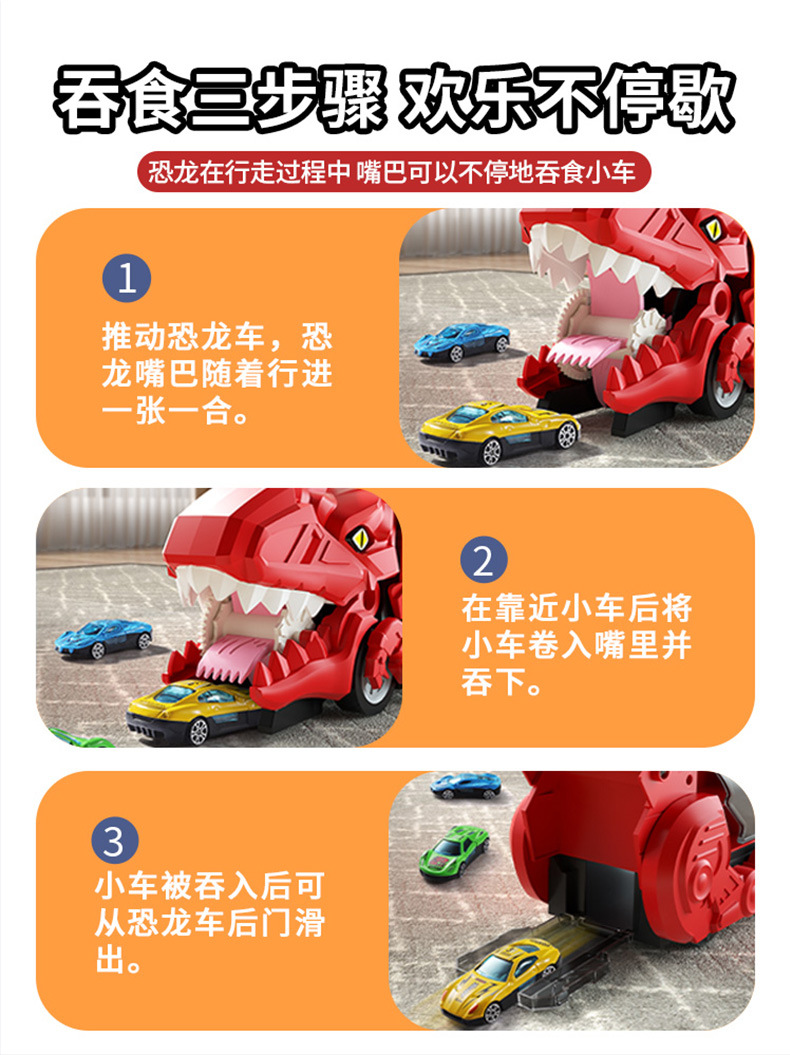 吞食三步骤 欢乐不停歇

恐龙在行走过程中 嘴巴可以不停地吞食小车

1

推动恐龙车，恐龙嘴巴随着行进一张一合。

2

在靠近小车后将小车卷入嘴里并吞下。

3

小车被吞入后可从恐龙车后门滑出。