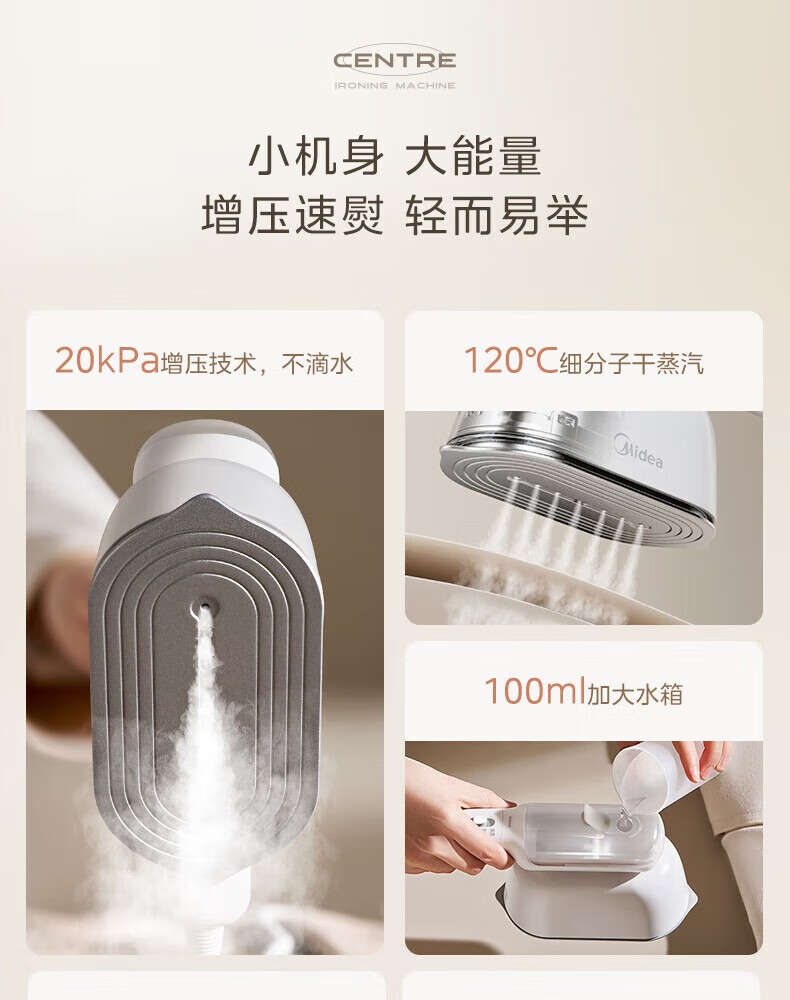 CENTRE
IRONING MACHINE

小机身 大能量
增压速熨 轻而易举

20kPa增压技术，不滴水

120℃细分子干蒸汽

Midea

100ml加大水箱