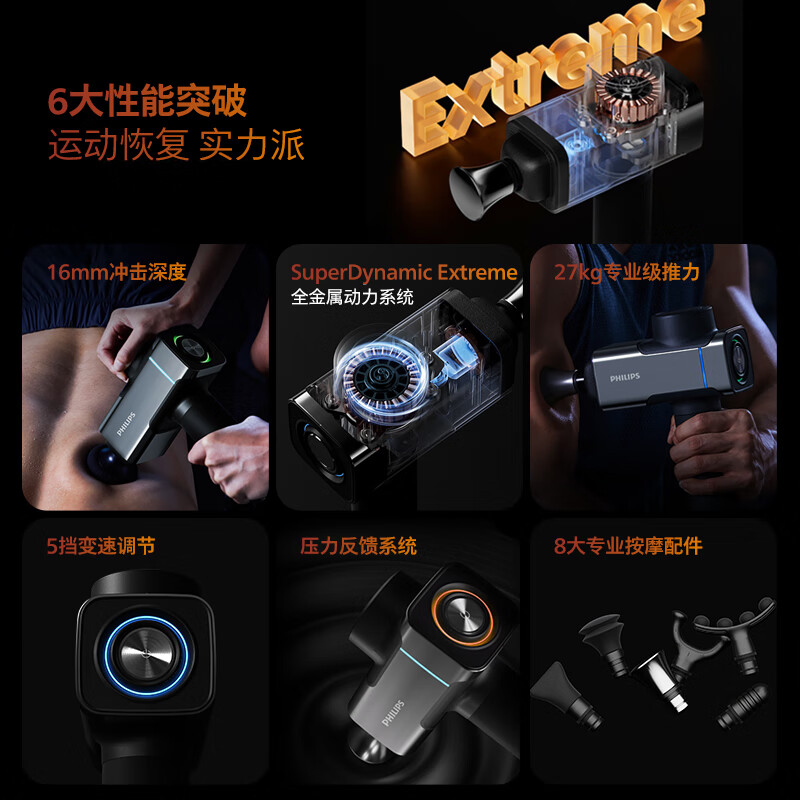 6大性能突破
运动恢复 实力派

Extreme

16mm冲击深度

PHILIPS

SuperDynamic Extreme
全金属动力系统

27kg专业级推力

PHILIPS

5挡变速调节

压力反馈系统

PHILIPS

8大专业按摩配件