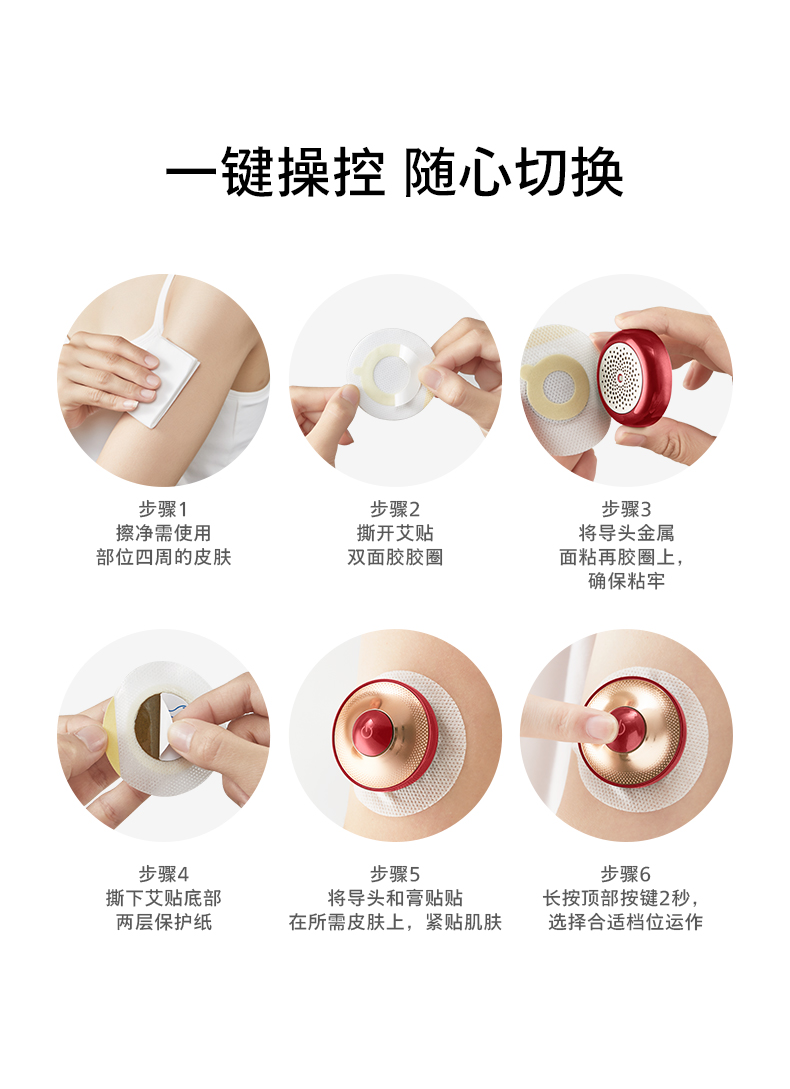 一键操控 随心切换

步骤1
擦净需使用
部位四周的皮肤

步骤2
撕开艾贴
双面胶胶圈

步骤3
将导头金属
面粘再胶圈上，
确保粘牢

步骤4
撕下艾贴底部
两层保护纸

步骤5
将导头和膏贴贴
在所需皮肤上，紧贴肌肤

步骤6
长按顶部按键2秒，
选择合适档位运作