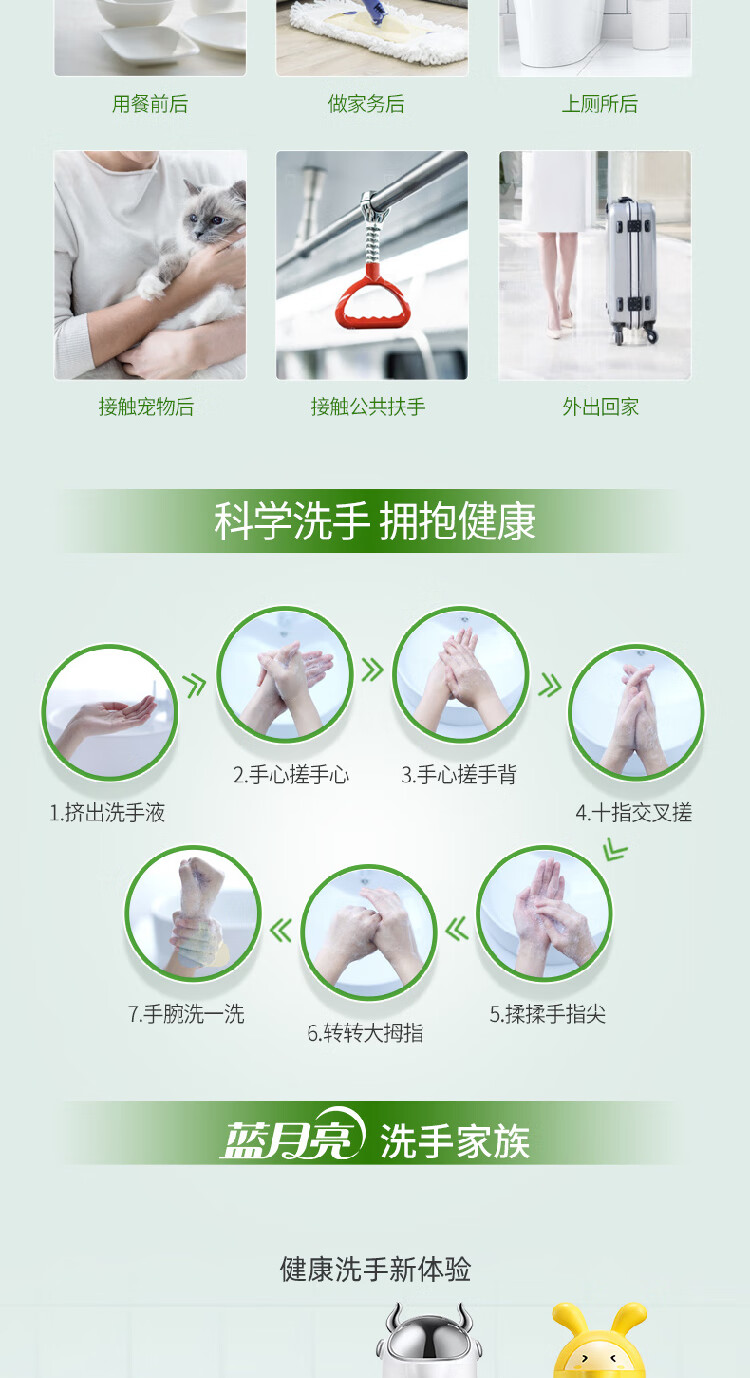 用餐前后

做家务后

上厕所后

接触宠物后

接触公共扶手

外出回家

科学洗手 拥抱健康

1.挤出洗手液

2.手心搓手心

3.手心搓手背

4.十指交叉搓

5.揉揉手指尖

6.转转大拇指

7.手腕洗一洗

蓝月亮 洗手家族

健康洗手新体验