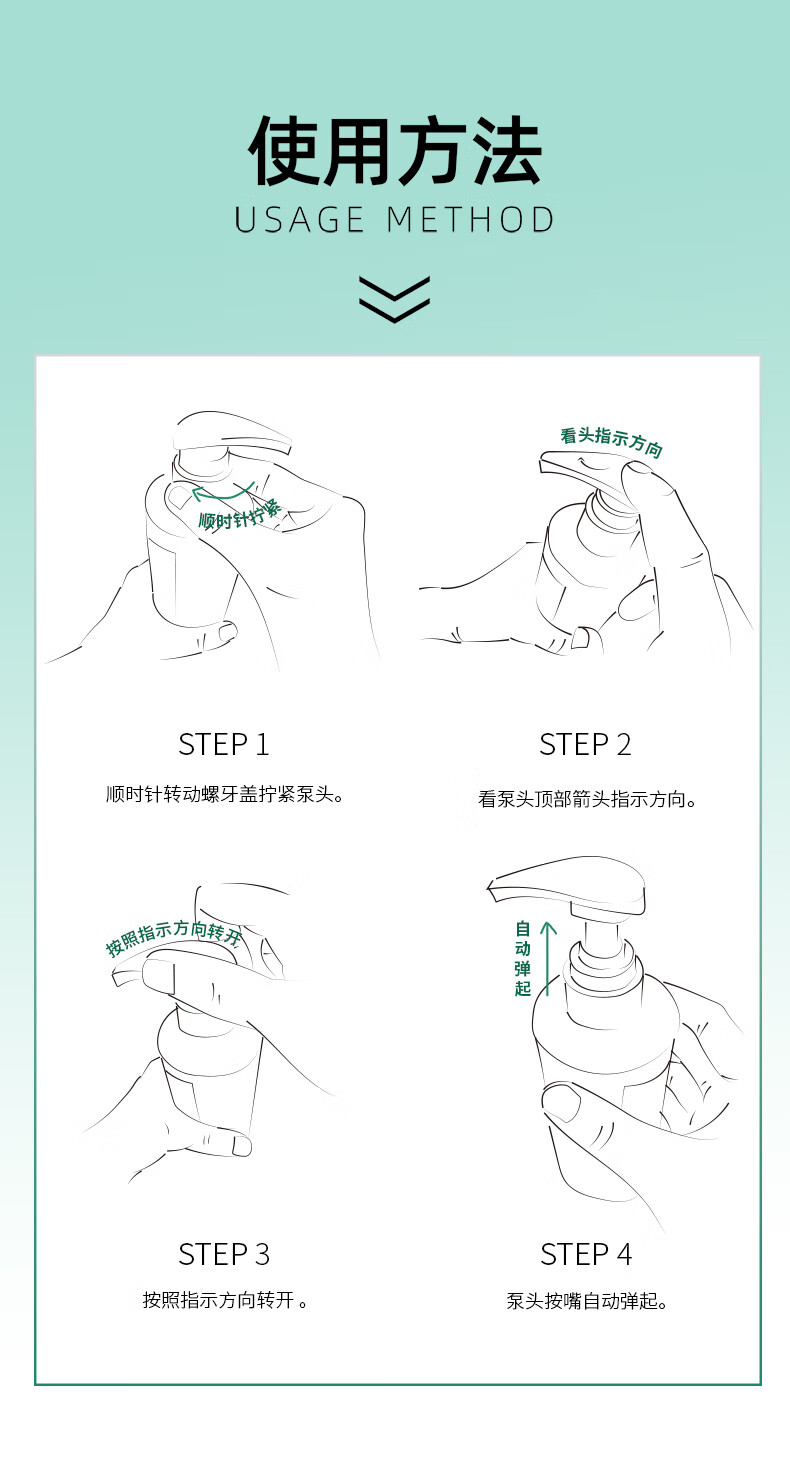 使用方法
USAGE METHOD

顺时针拧紧

STEP 1
顺时针转动螺牙盖拧紧泵头。

看头指示方向

STEP 2
看泵头顶部箭头指示方向。

按照指示方向转开

STEP 3
按照指示方向转开 。

自动弹起

STEP 4
泵头按嘴自动弹起。