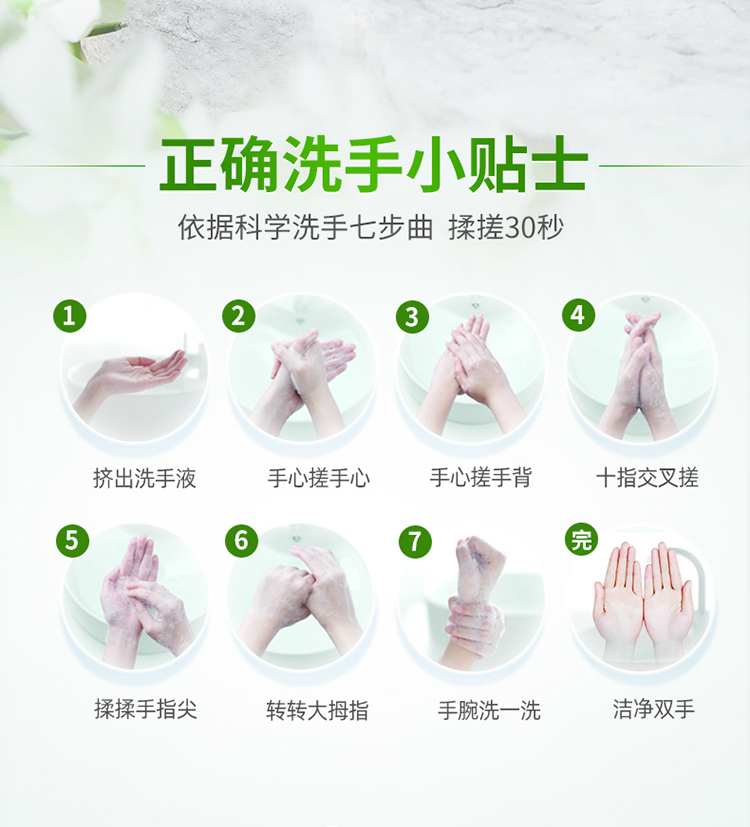 正确洗手小贴士

依据科学洗手七步曲 揉搓30秒

1 挤出洗手液

2 手心搓手心

3 手心搓手背

4 十指交叉搓

5 揉揉手指尖

6 转转大拇指

7 手腕洗一洗

完 洁净双手