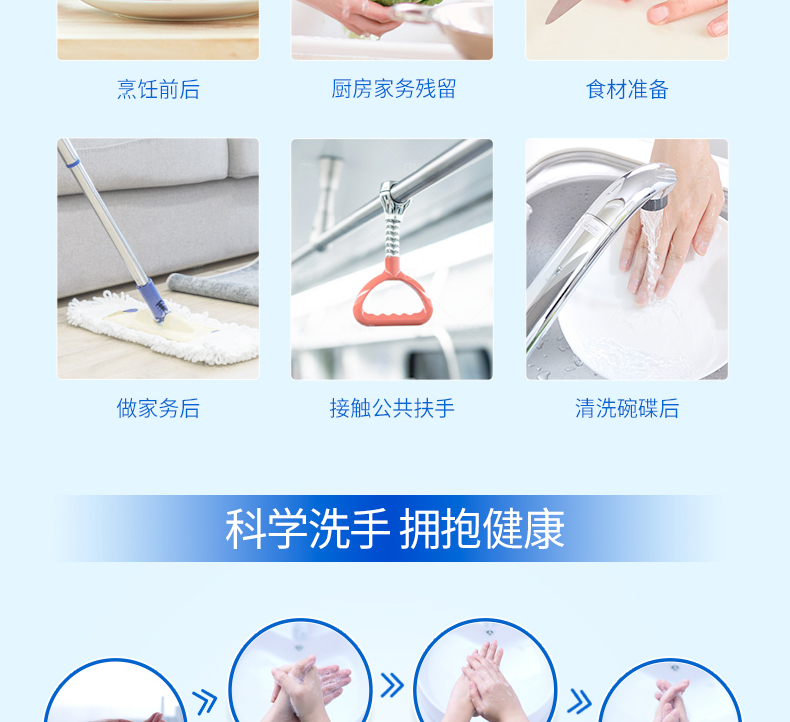 烹饪前后

厨房家务残留

食材准备

做家务后

接触公共扶手

清洗碗碟后

科学洗手 拥抱健康