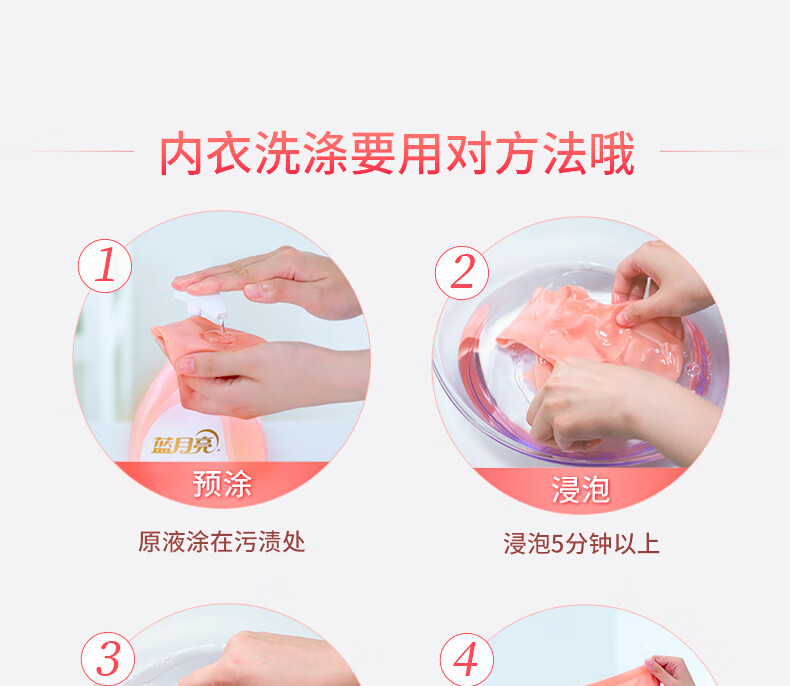 内衣洗涤要用对方法哦

1

蓝月亮

预涂

原液涂在污渍处

2

浸泡

浸泡5分钟以上

3

4