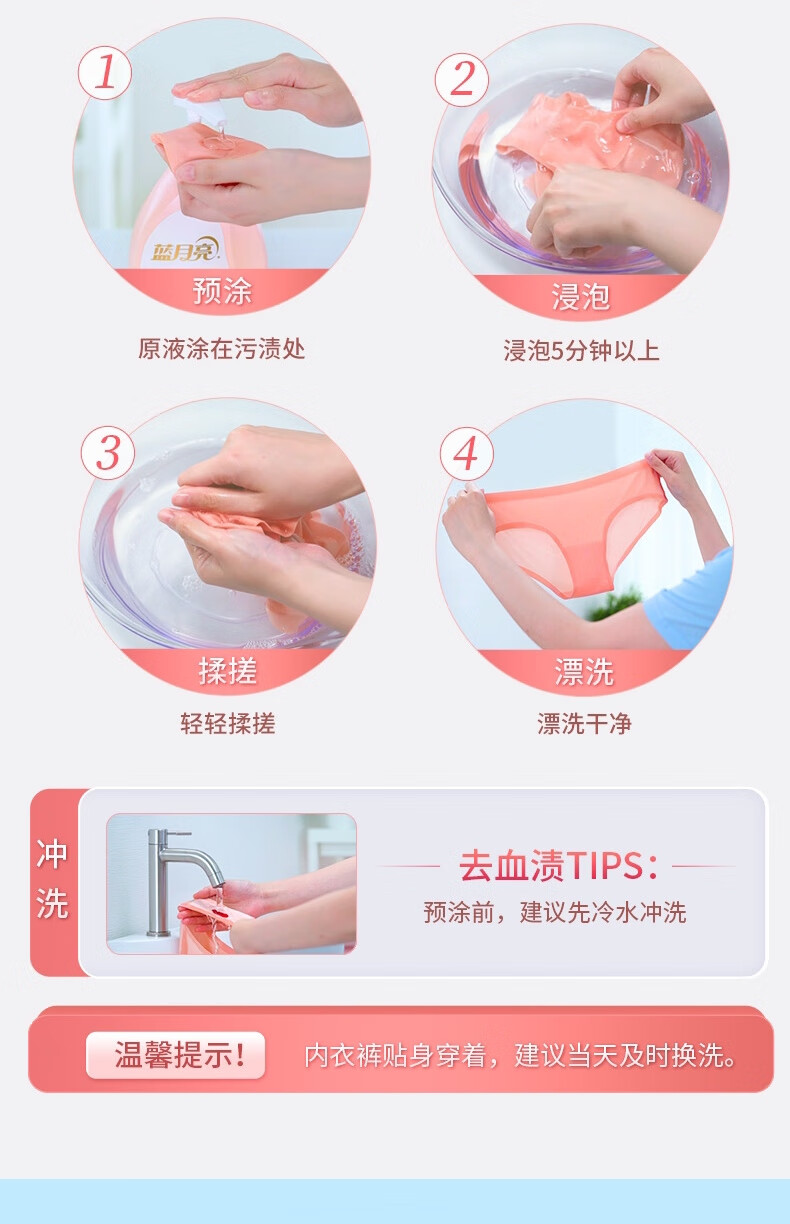 1
蓝月亮
预涂
原液涂在污渍处

2
浸泡
浸泡5分钟以上

3
揉搓
轻轻揉搓

4
漂洗
漂洗干净

冲洗
去血渍TIPS：
预涂前，建议先冷水冲洗

温馨提示！ 内衣裤贴身穿着，建议当天及时换洗。