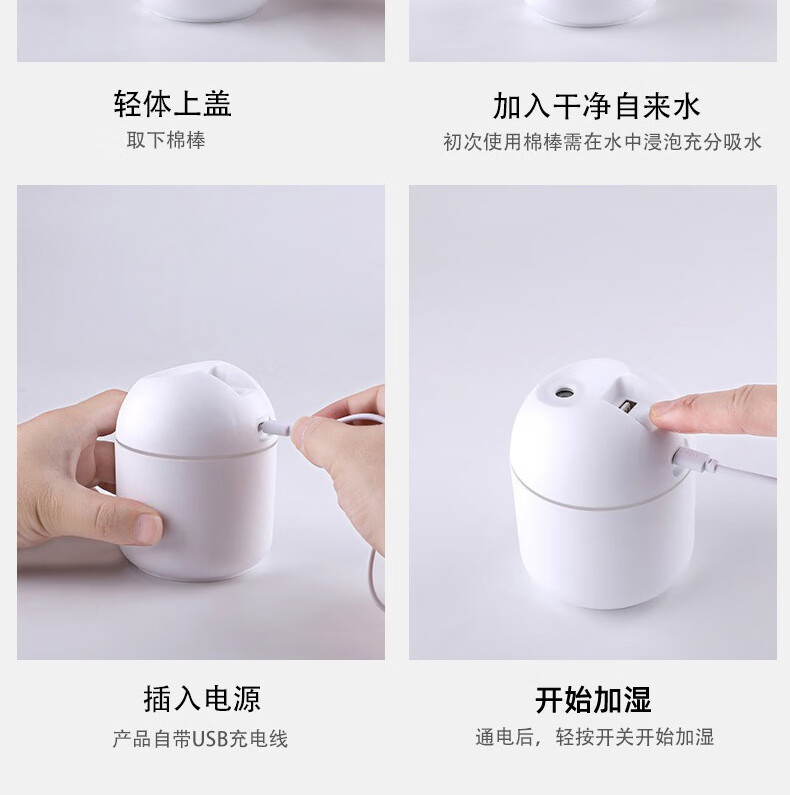 轻体上盖
取下棉棒

加入干净自来水
初次使用棉棒需在水中浸泡充分吸水

插入电源
产品自带USB充电线

开始加湿
通电后，轻按开关开始加湿