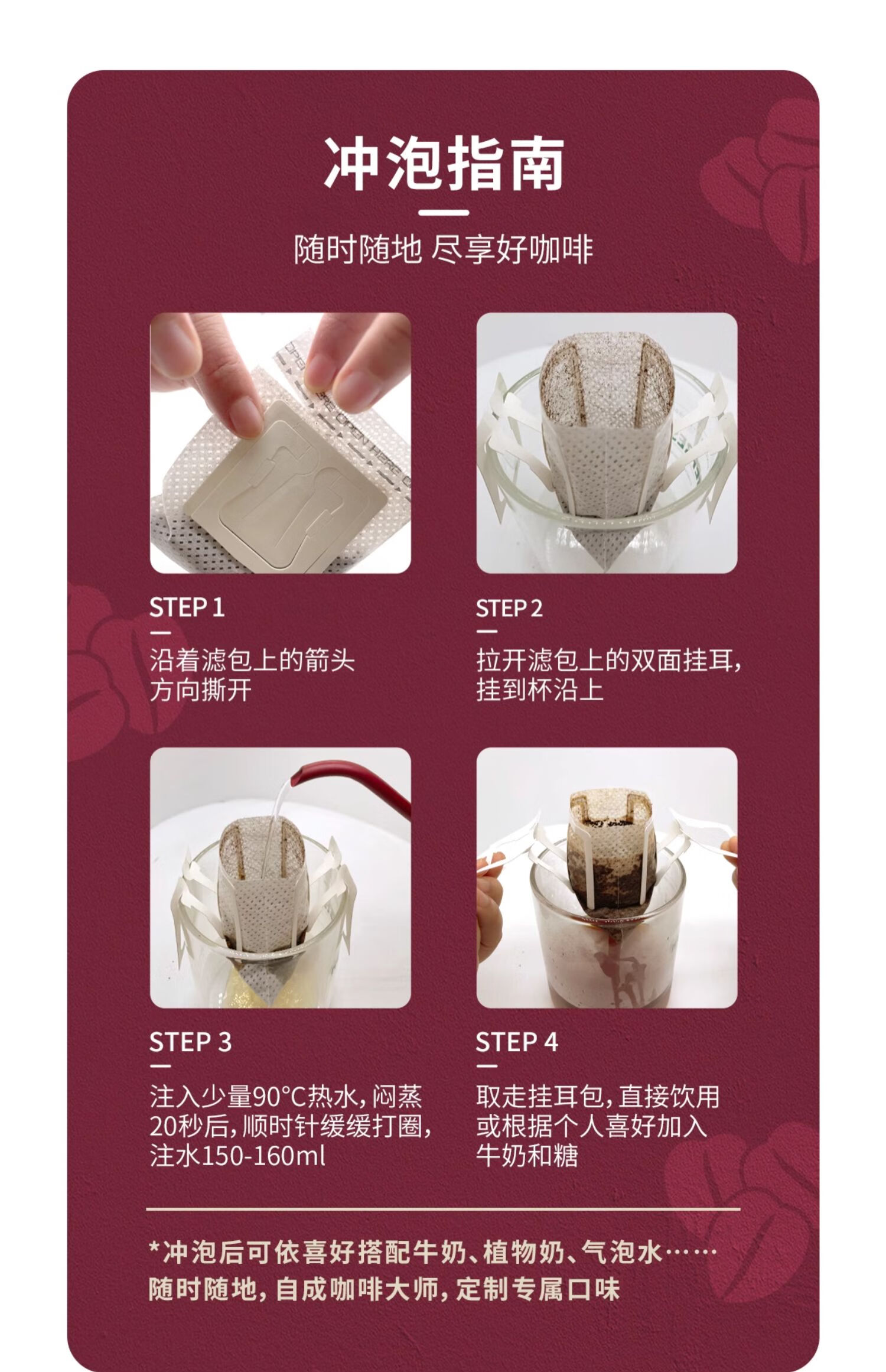 冲泡指南

随时随地 尽享好咖啡

OPEN HERE

STEP 1

沿着滤包上的箭头方向撕开

STEP 2

拉开滤包上的双面挂耳，挂到杯沿上

STEP 3

注入少量90°C热水，闷蒸20秒后，顺时针缓缓打圈，注水150-160ml

STEP 4

取走挂耳包，直接饮用或根据个人喜好加入牛奶和糖

*冲泡后可依喜好搭配牛奶、植物奶、气泡水……
随时随地，自成咖啡大师，定制专属口味