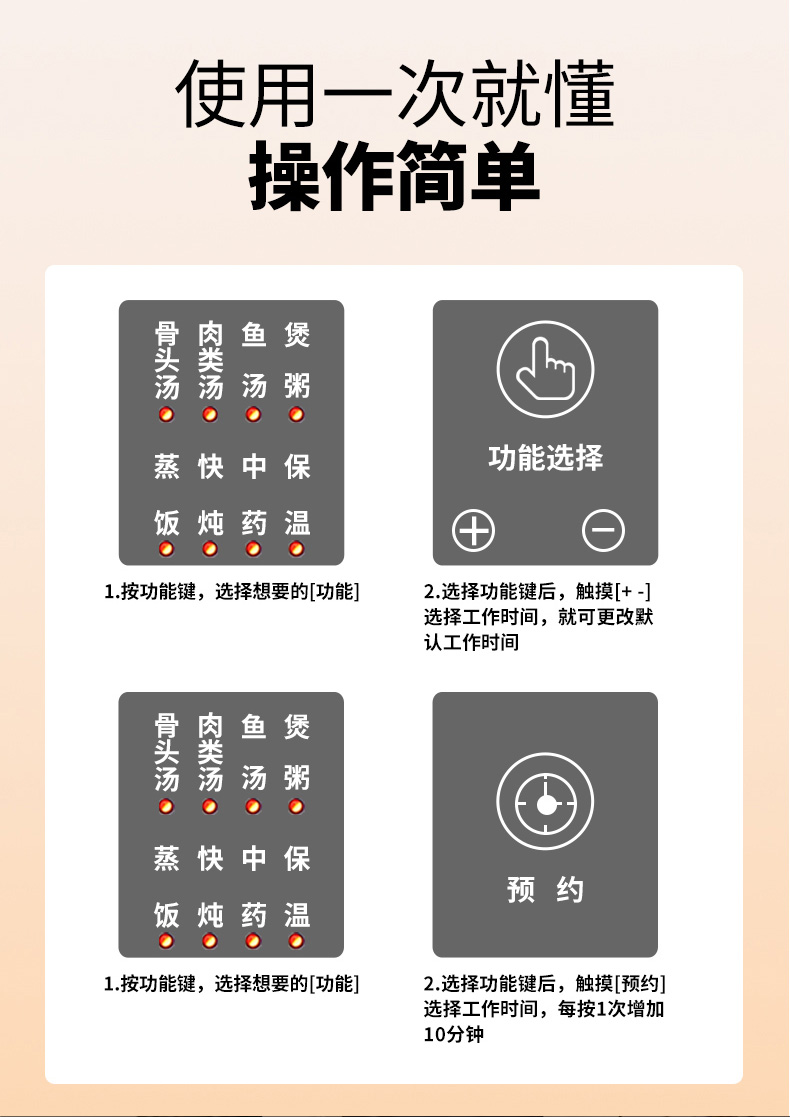 使用一次就懂
操作简单

骨头汤 肉类汤 鱼汤 煲粥

蒸饭 快炖 中药 保温

1.按功能键，选择想要的[功能]

功能选择

2.选择功能键后，触摸[+ -]选择工作时间，就可更改默认工作时间

骨头汤 肉类汤 鱼汤 煲粥

蒸饭 快炖 中药 保温

1.按功能键，选择想要的[功能]

预 约

2.选择功能键后，触摸[预约]选择工作时间，每按1次增加10分钟