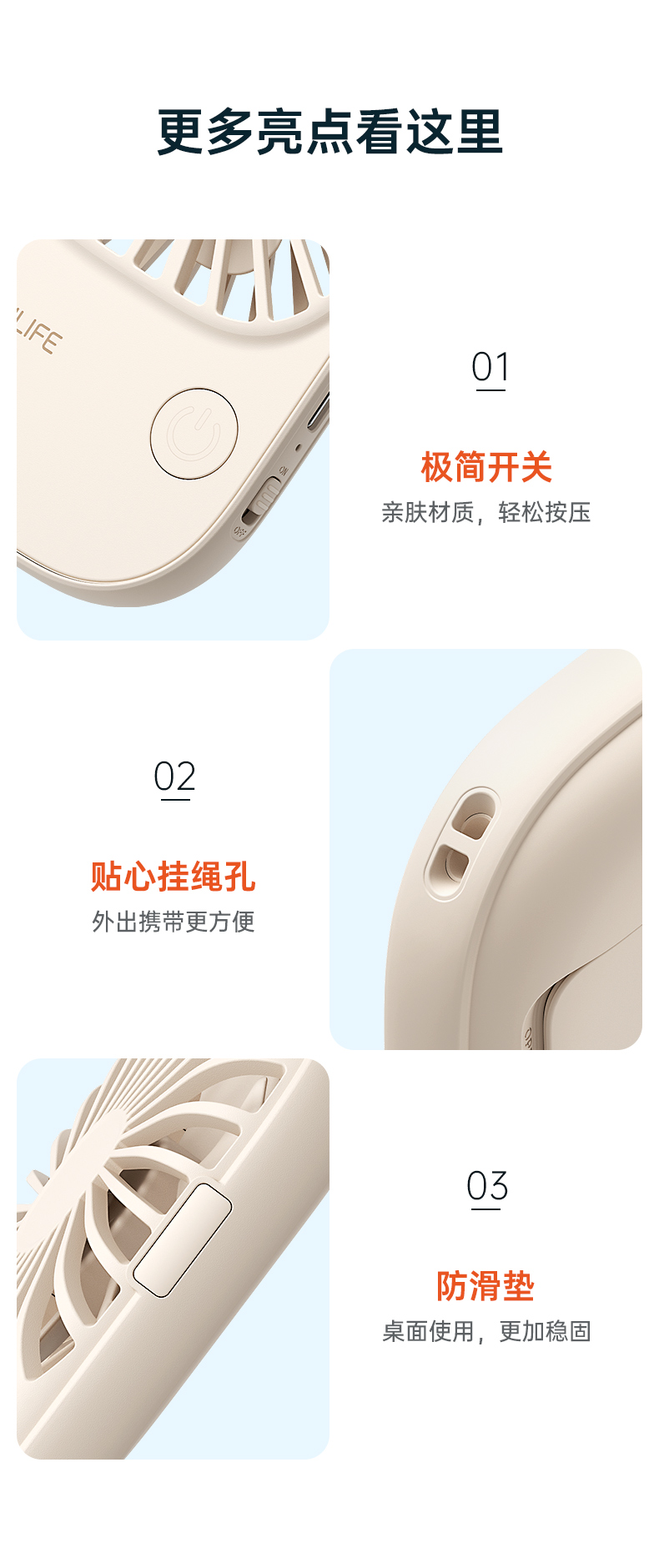 更多亮点看这里

LIFE

ON

OFF

01

极简开关

亲肤材质，轻松按压

02

贴心挂绳孔

外出携带更方便

03

防滑垫

桌面使用，更加稳固