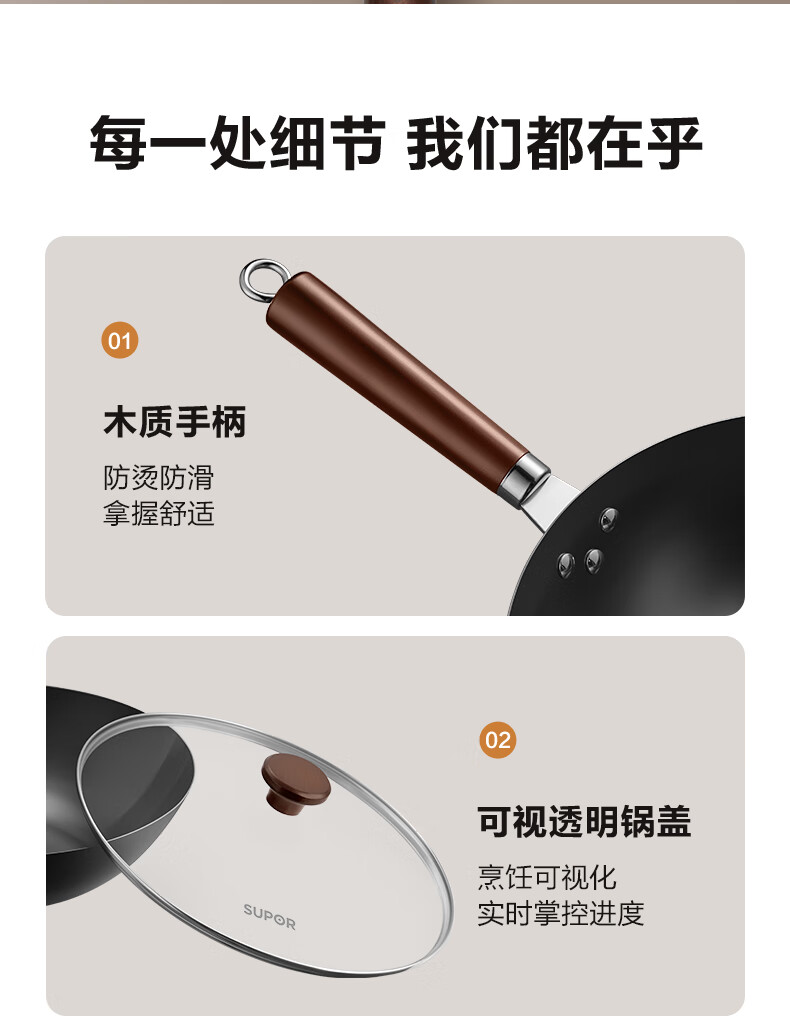 每一处细节 我们都在乎

01

木质手柄

防烫防滑
拿握舒适

02

可视透明锅盖

烹饪可视化
实时掌控进度

SUPOR